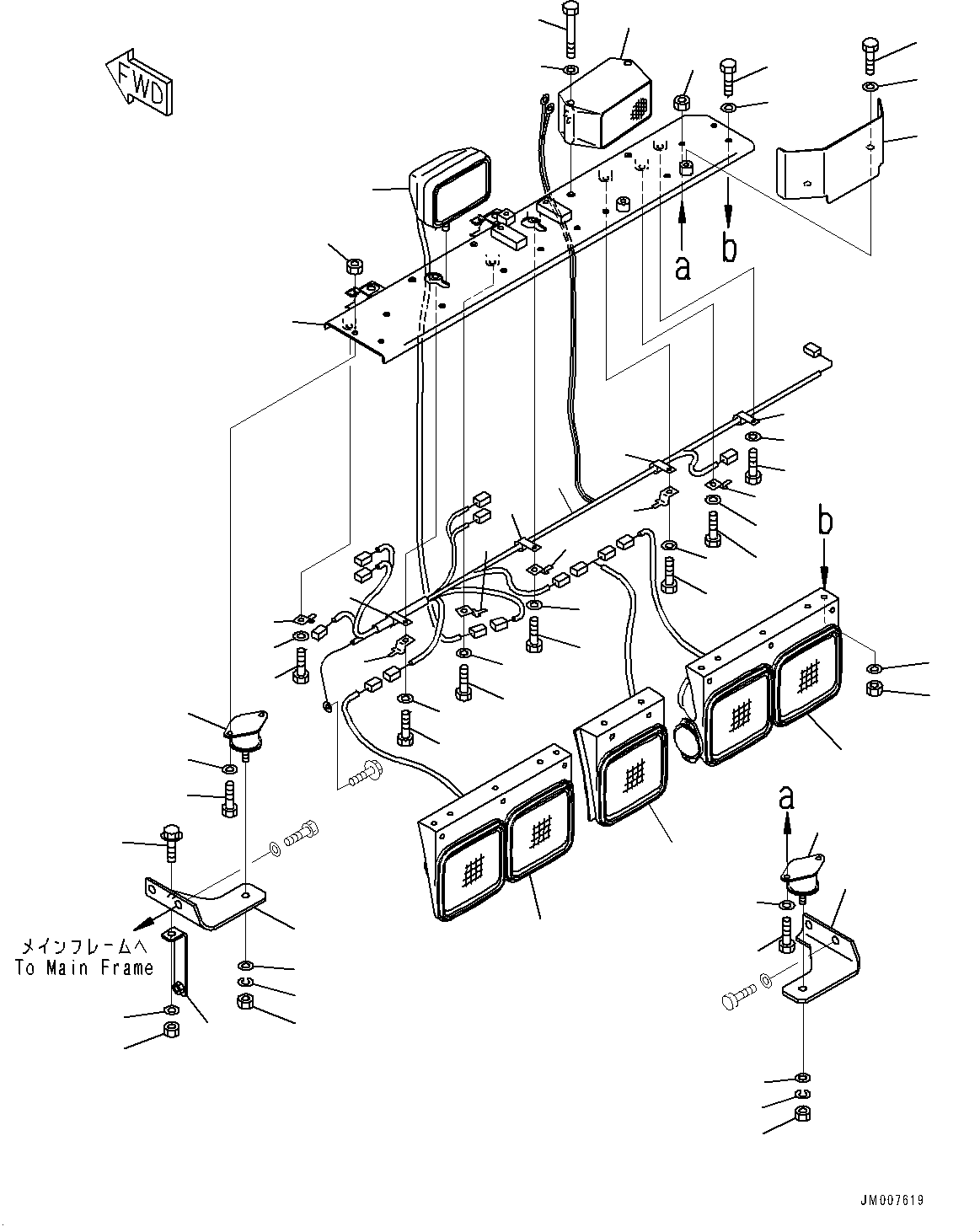 FWD

a

b

b

a

メインフレームへ
To Main Frame

JM007619