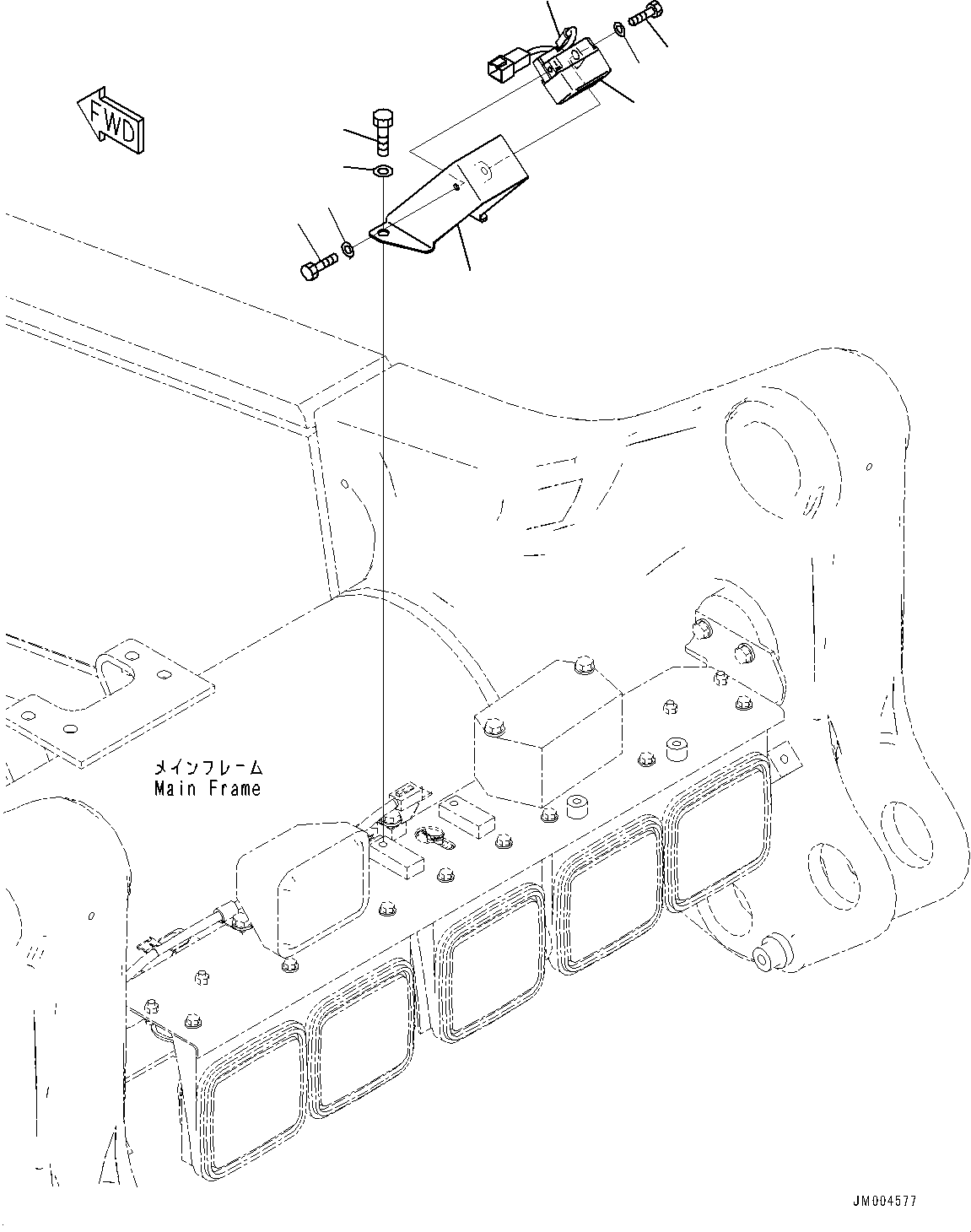 FWD

メインフレーム
Main Frame

JM004577