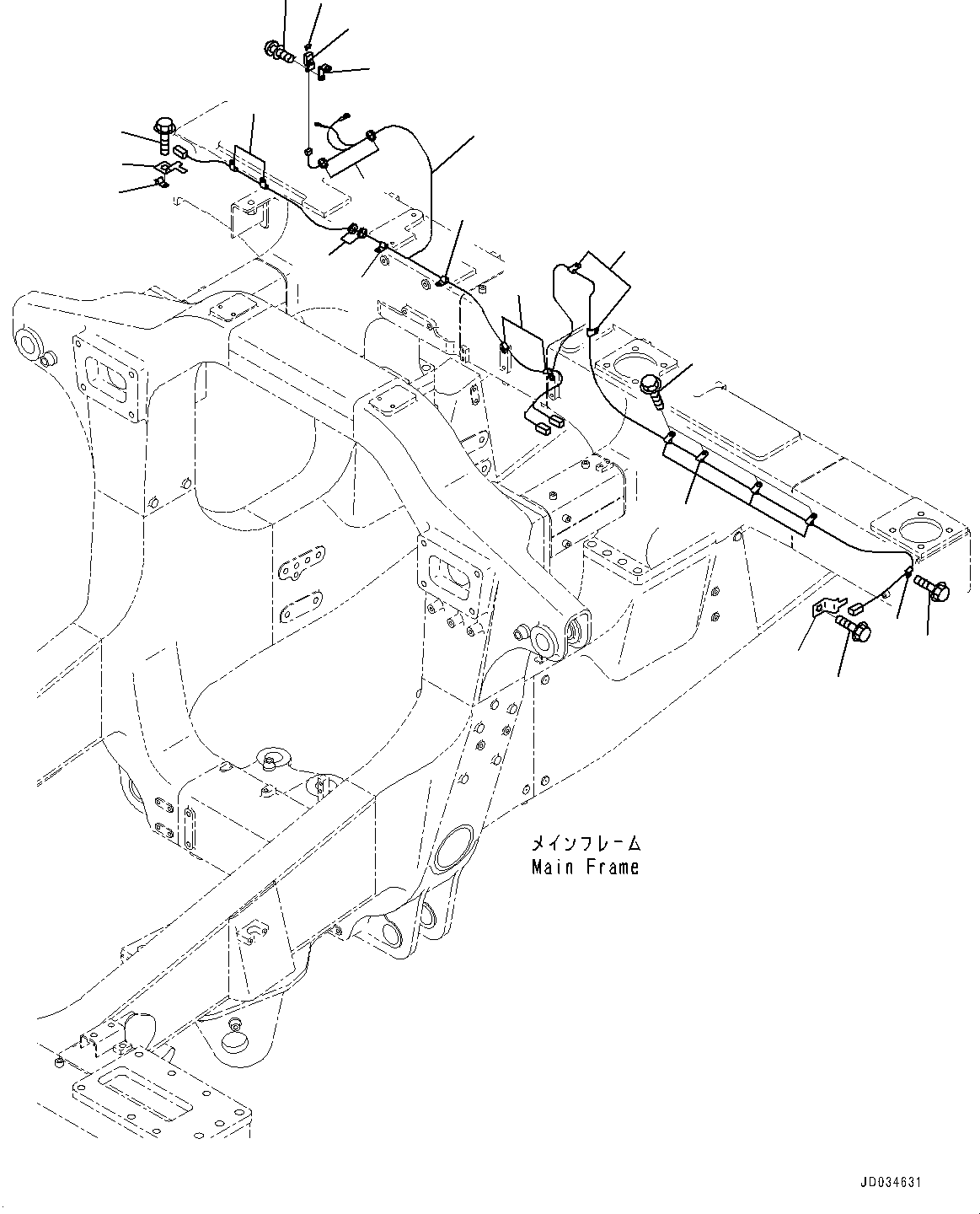 メインフレーム
Main Frame

JD034631