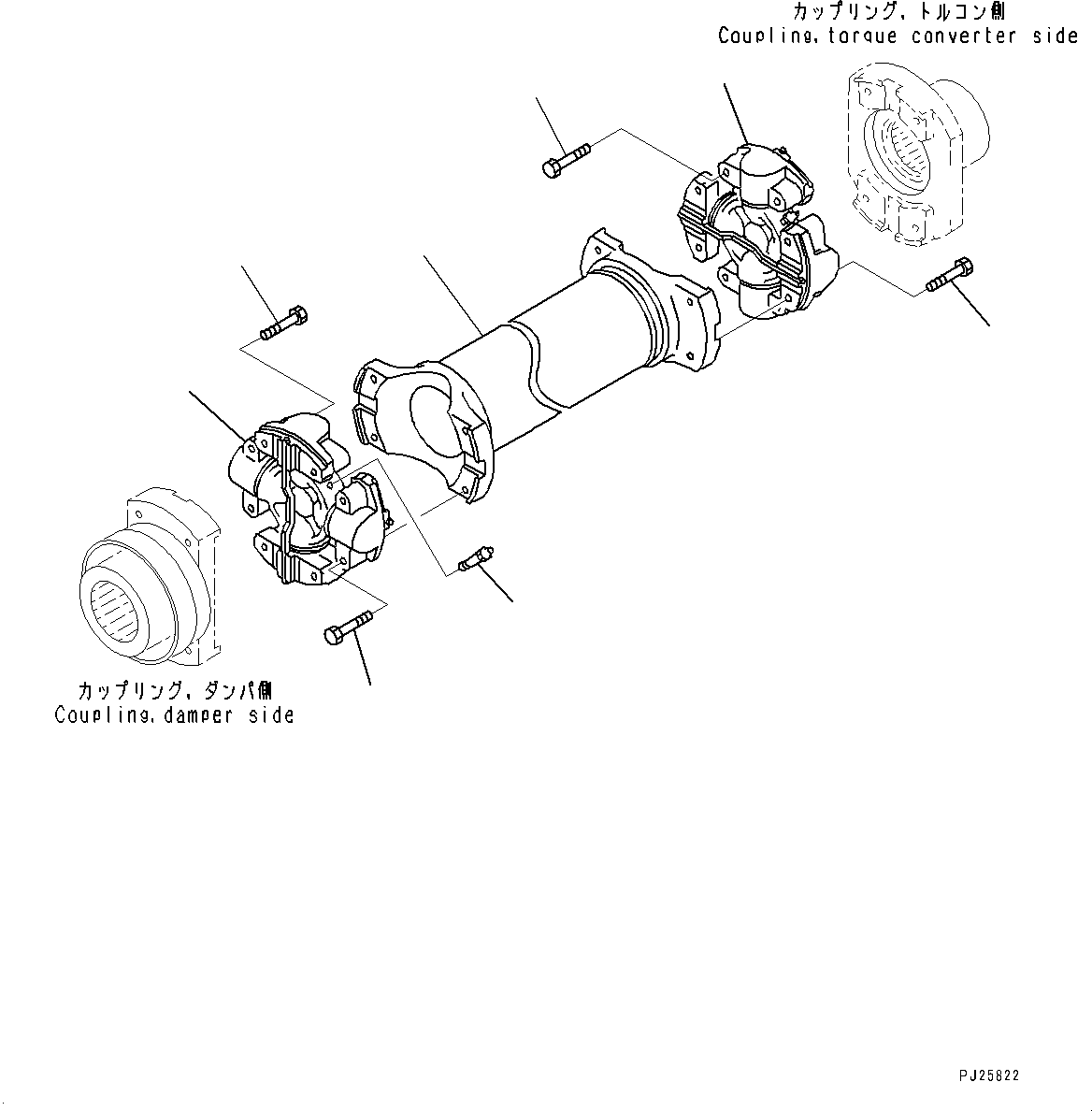 カップリング, トルコン側
Coupling, torque converter side

カップリング, ダンパ側
Coupling, damper side

PJ25822