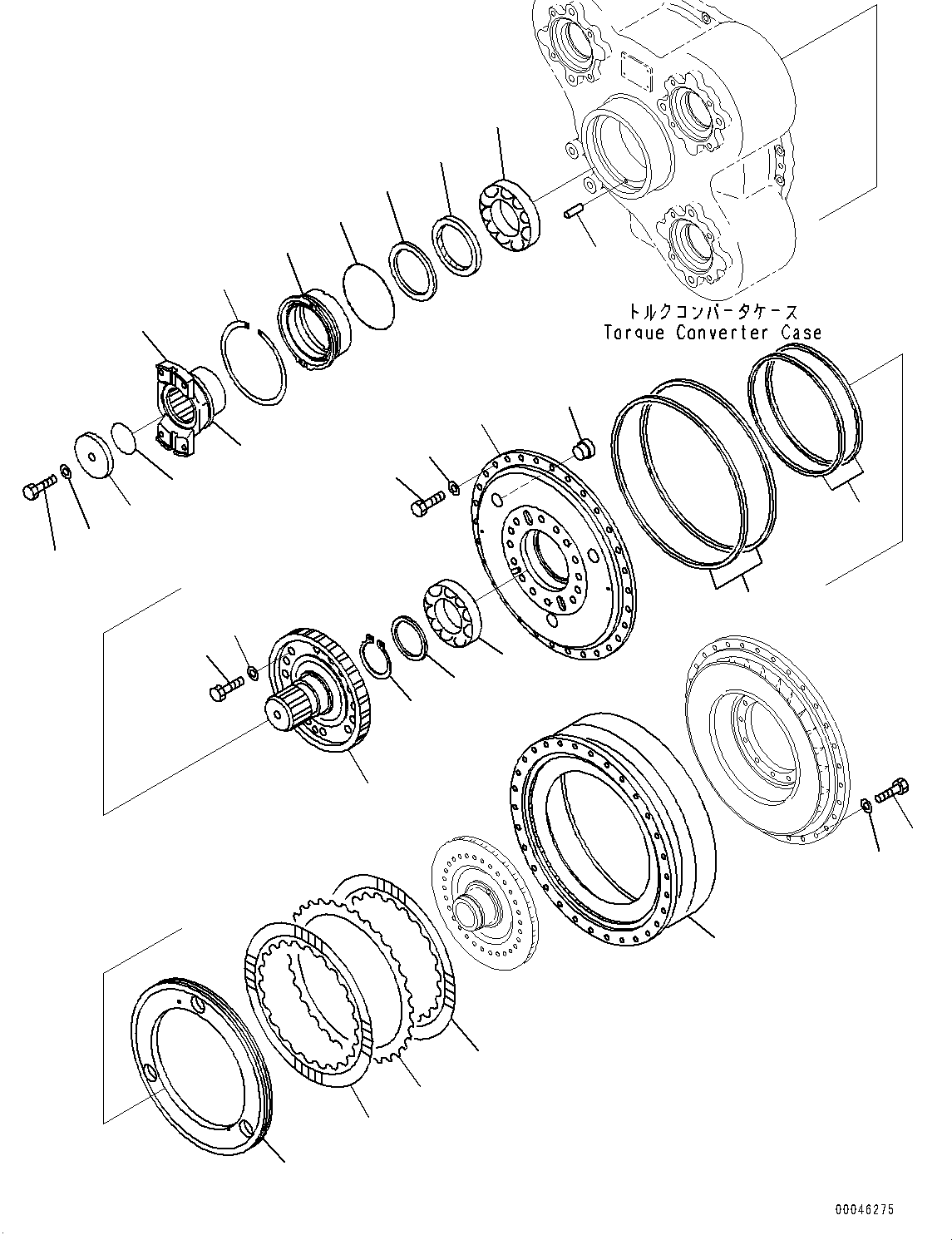 トルクコンバータケース
Torque Converter Case

00046275