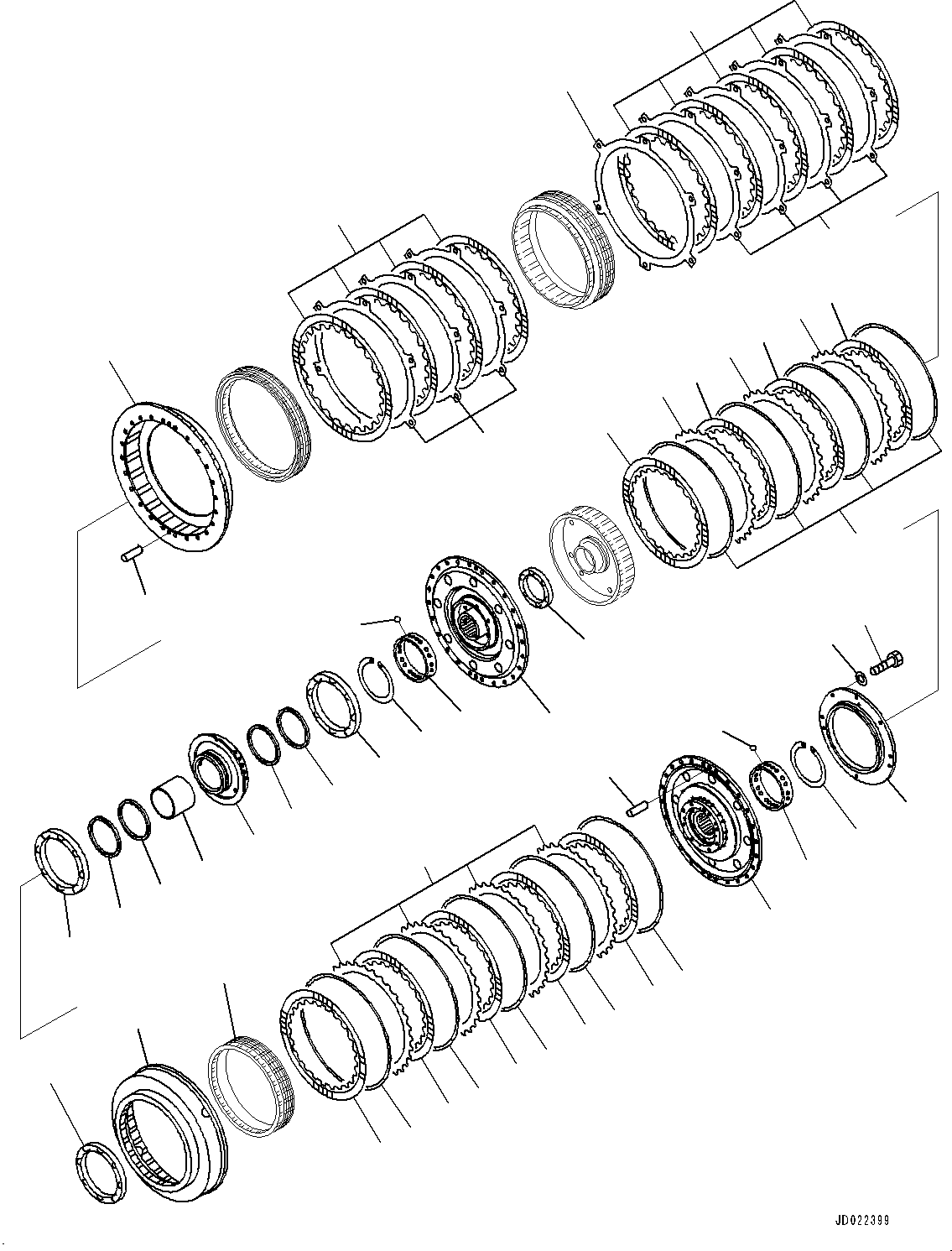 JD022399