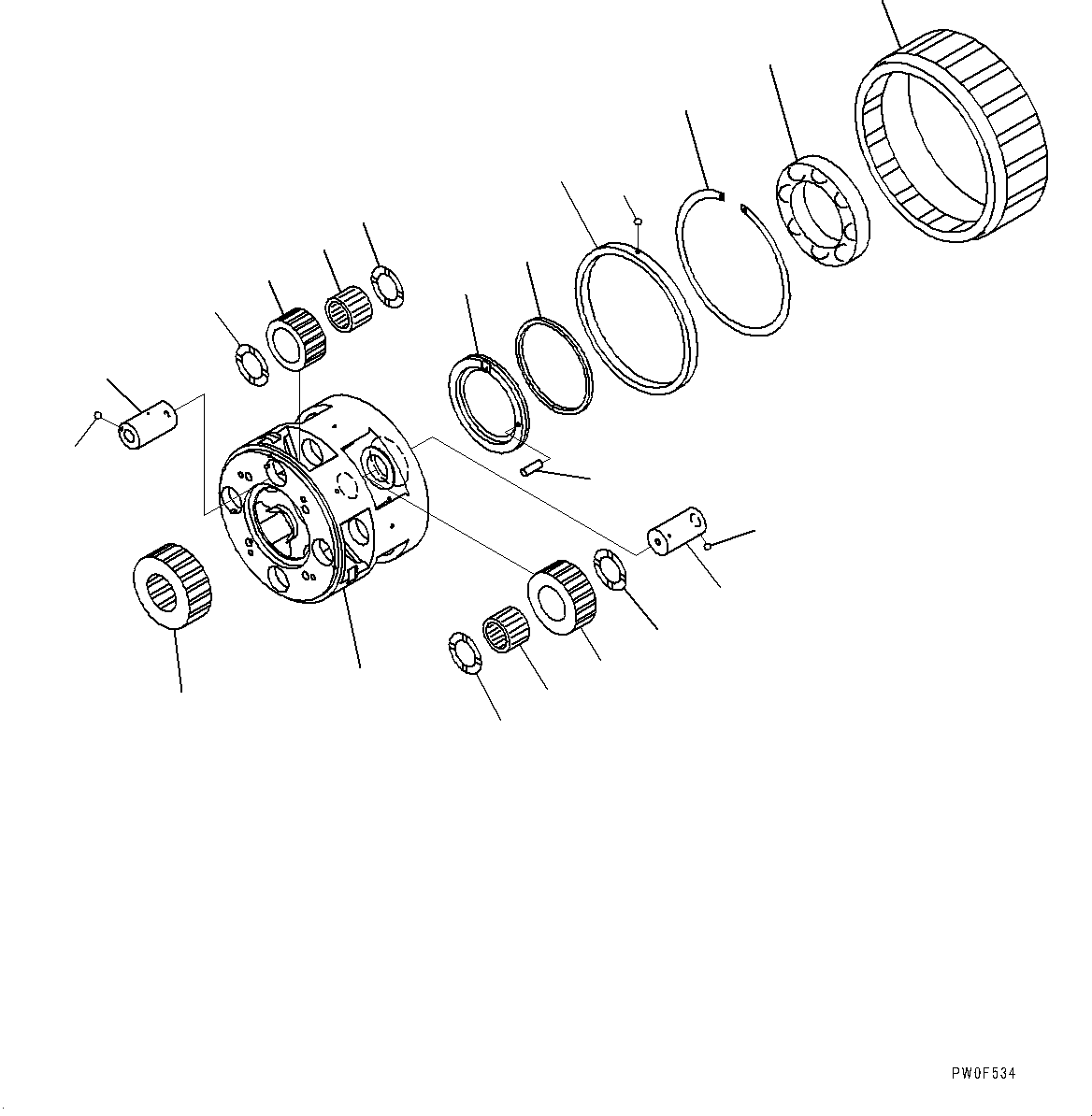 PW0F534