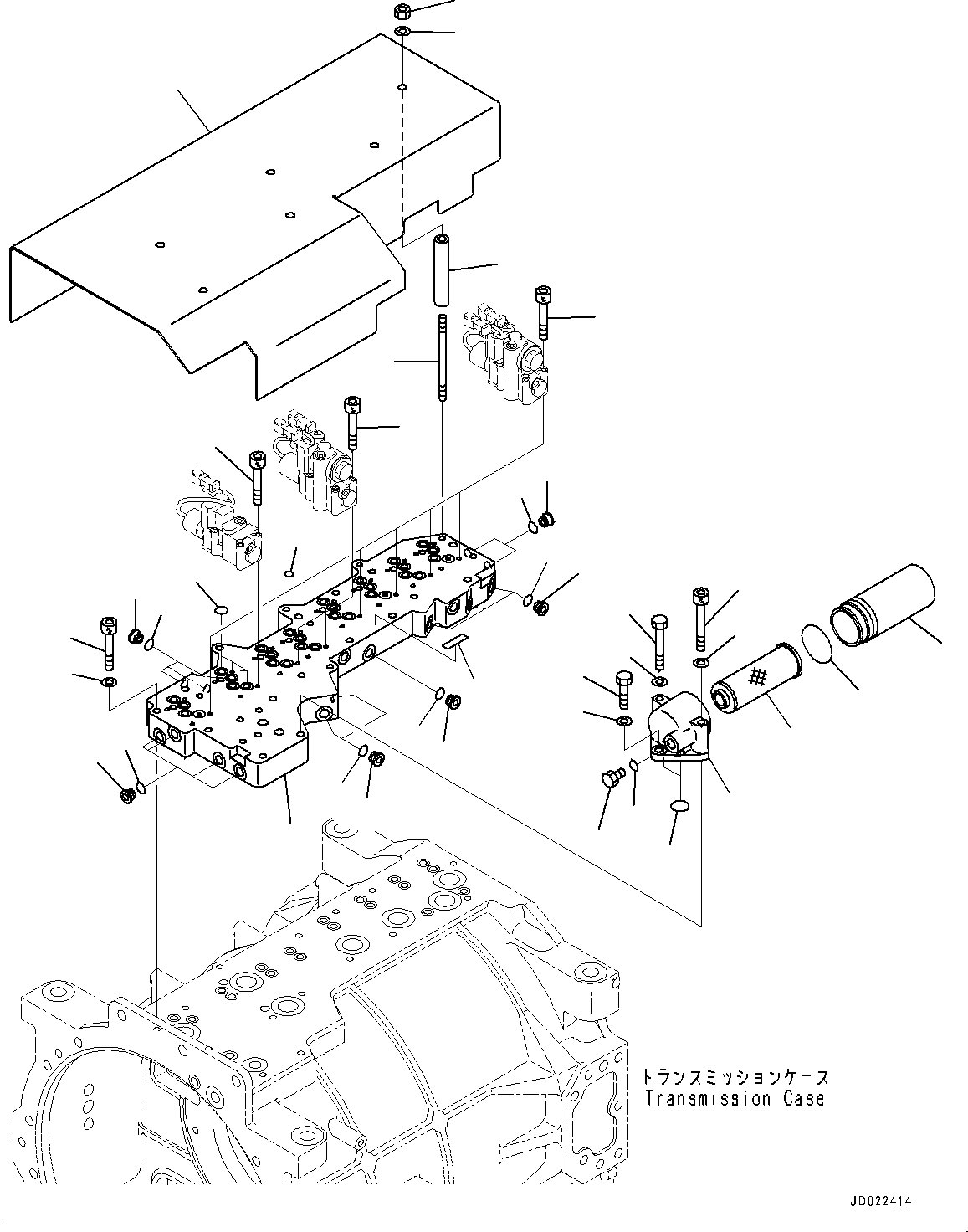 トランスミッションケース
Transmission Case

JD022414