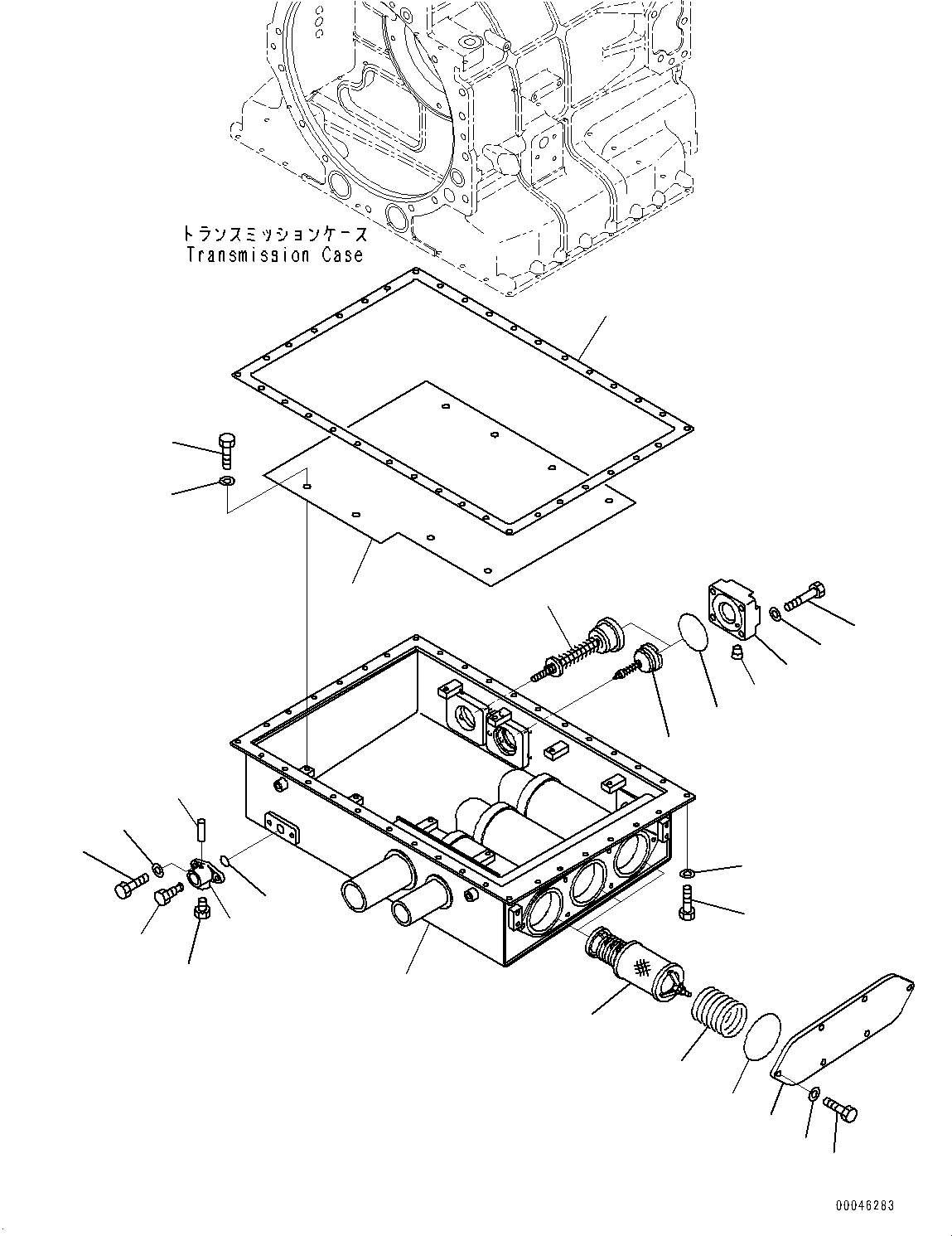 トランスミッションケース
Transmission Case

00046283