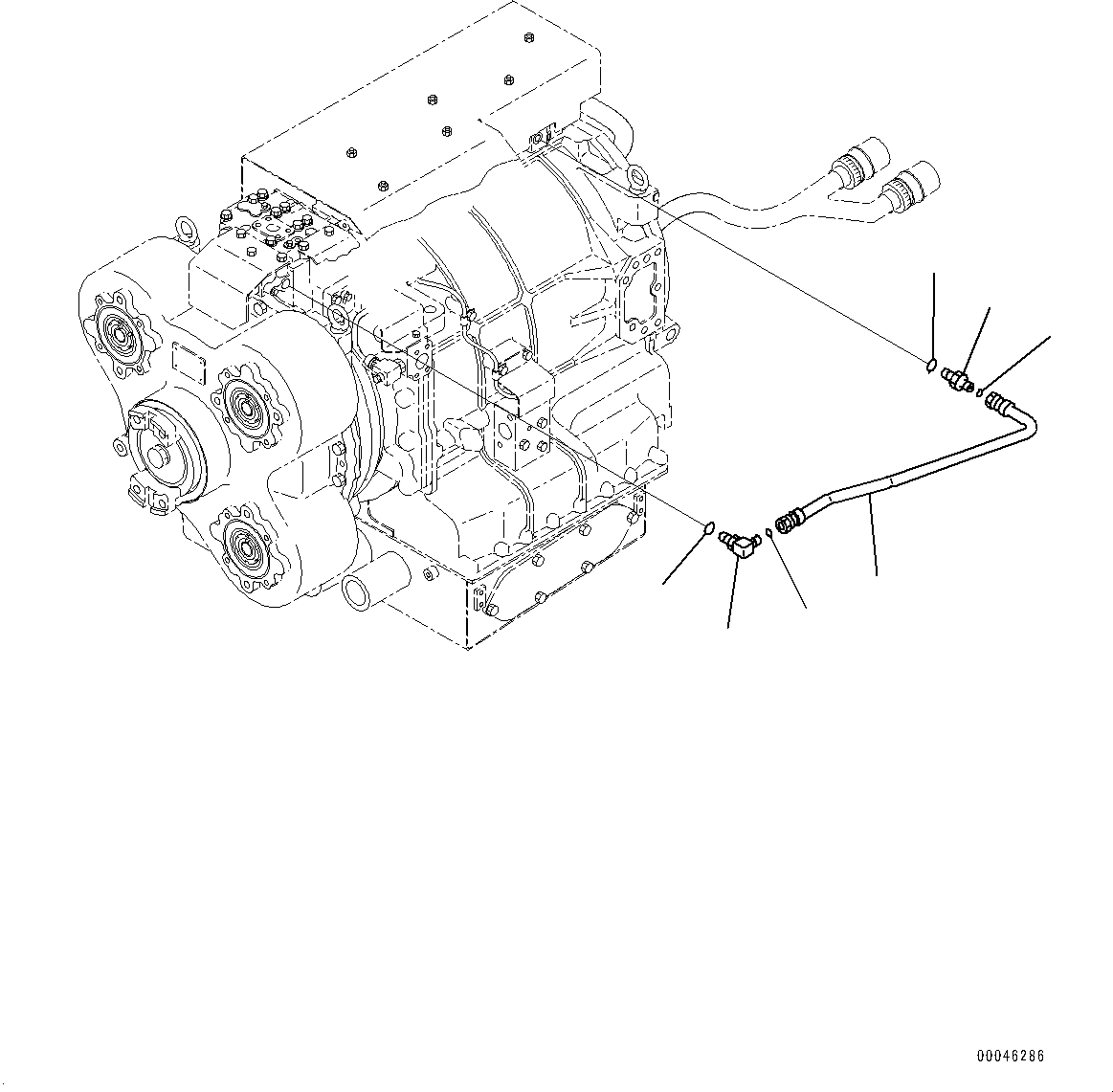 00046286