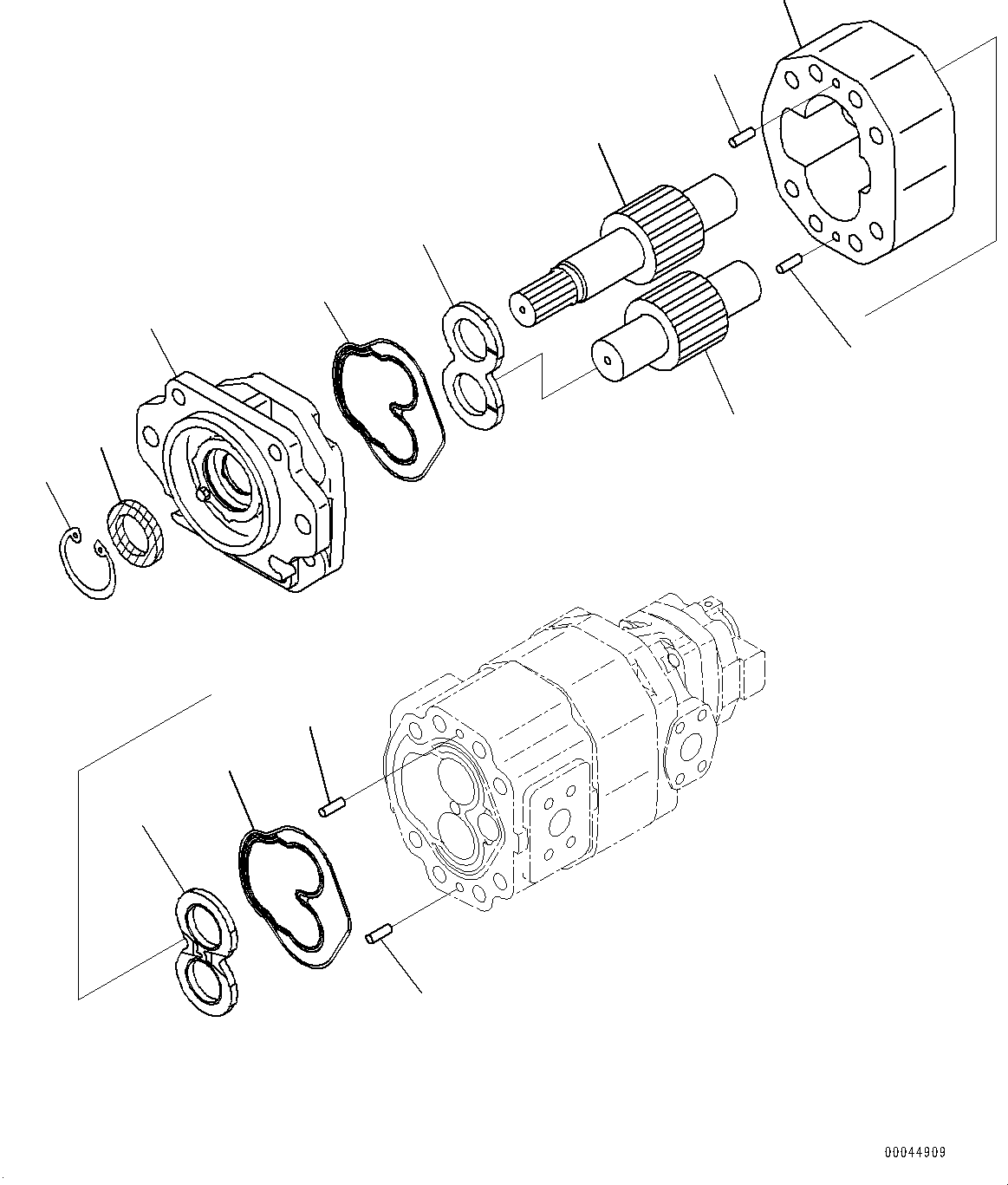 00044909