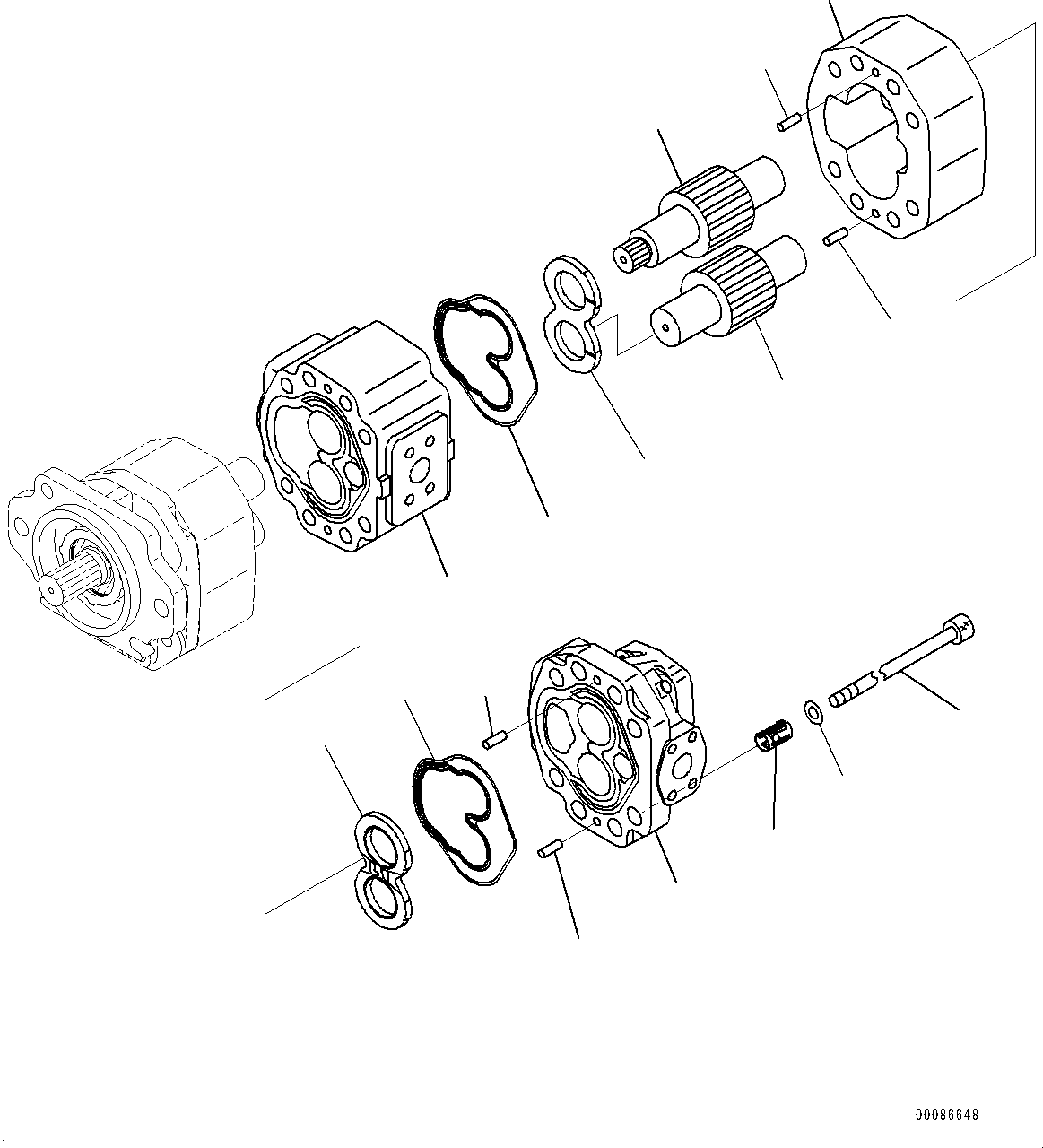 00086648