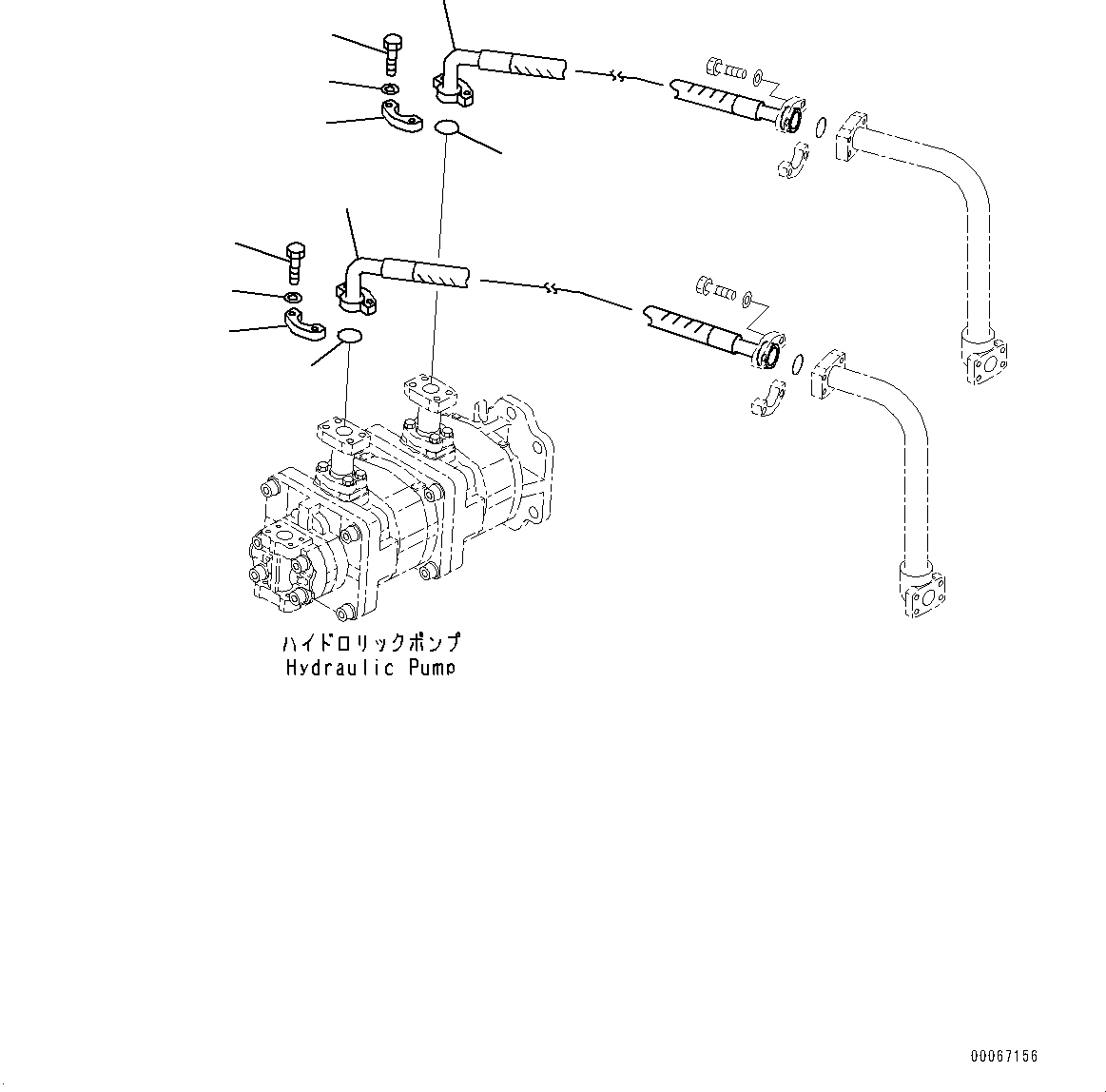 ハイドロリックポンプ
Hydraulic Pump

00067156