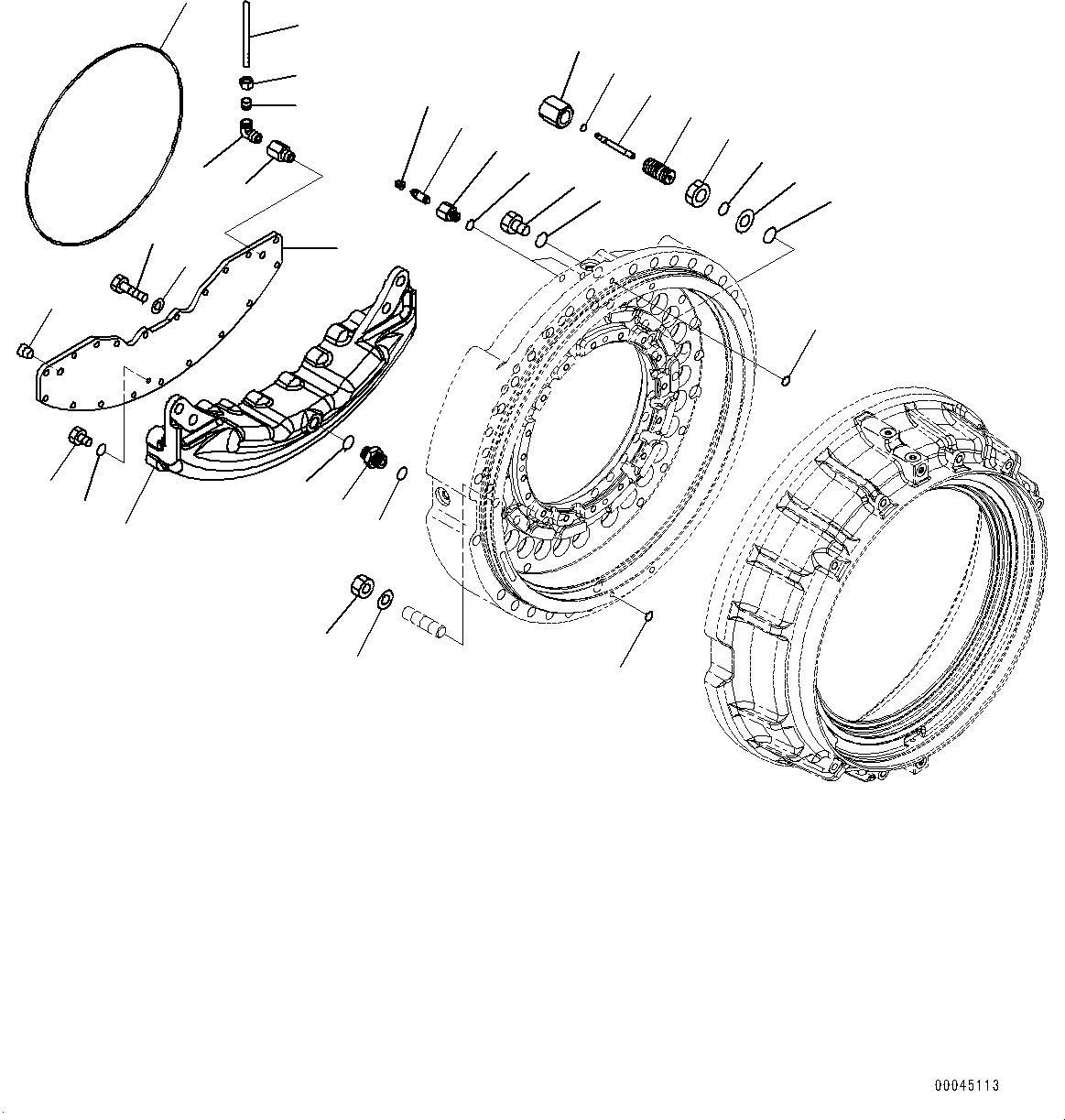 00045113