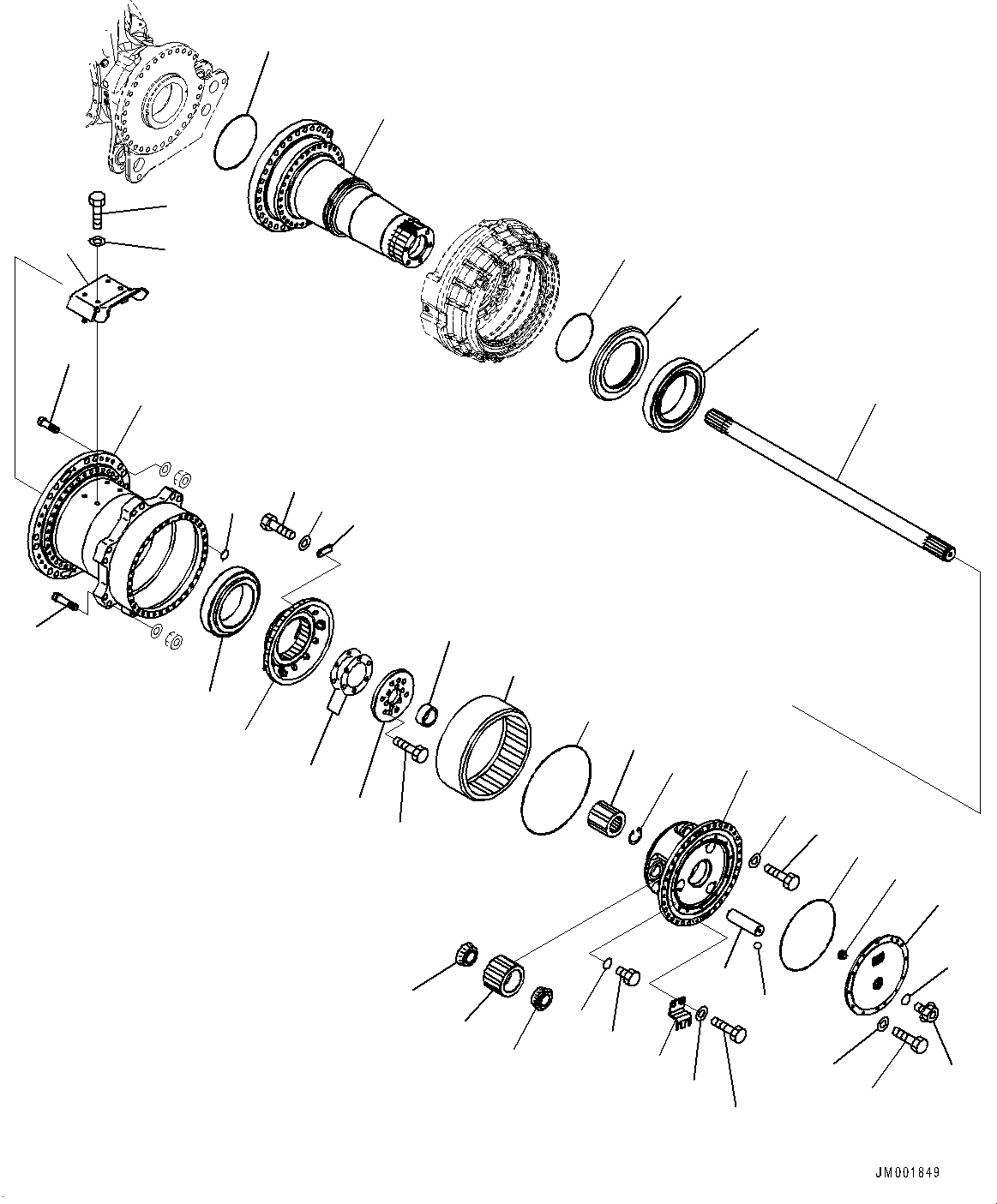 JM001849