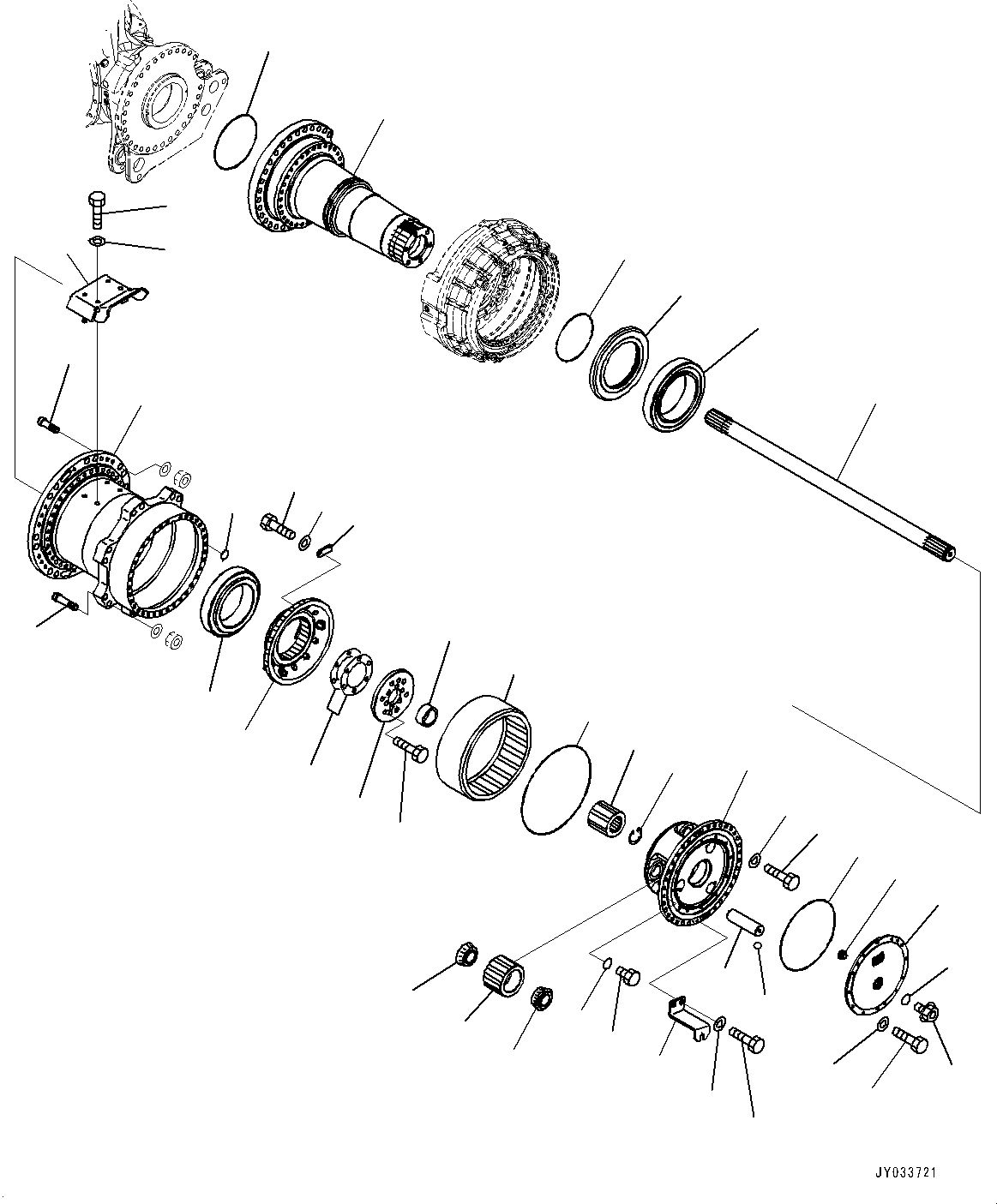 JY033721