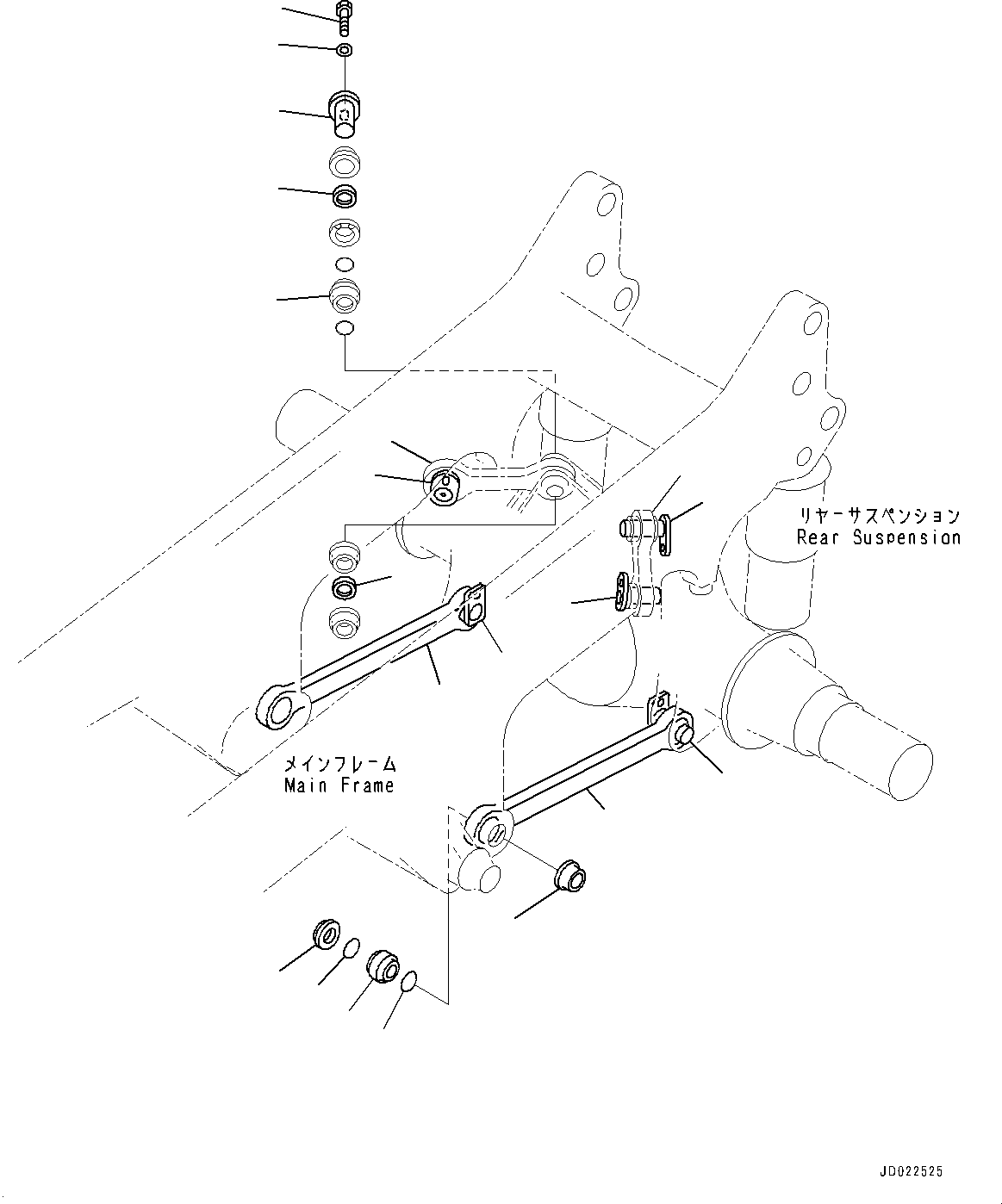 リヤーサスペンション
Rear Suspension

メインフレーム
Main Frame

JD022525