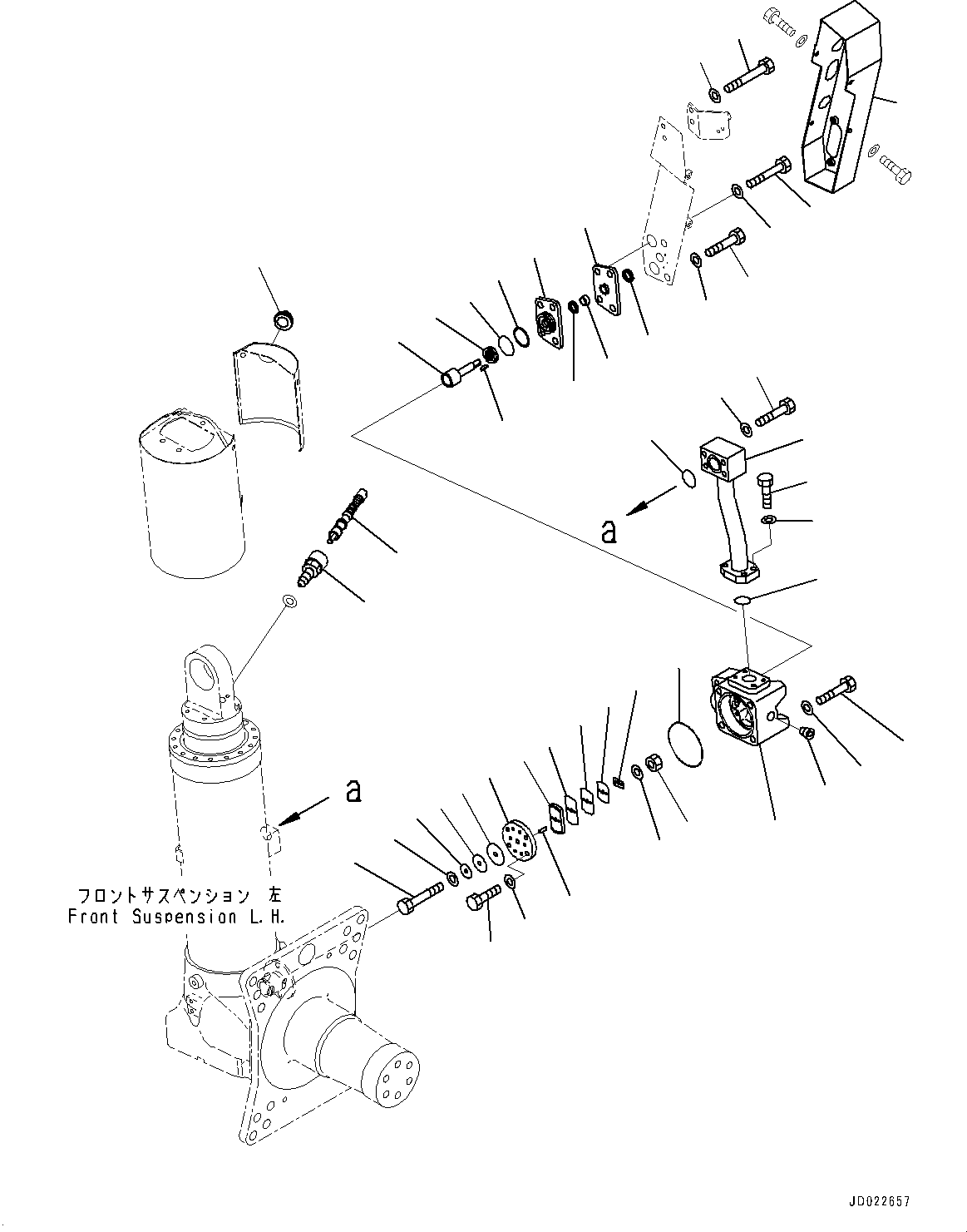 a

a

フロントサスペンション 左
Front Suspension L.H.

JD022657