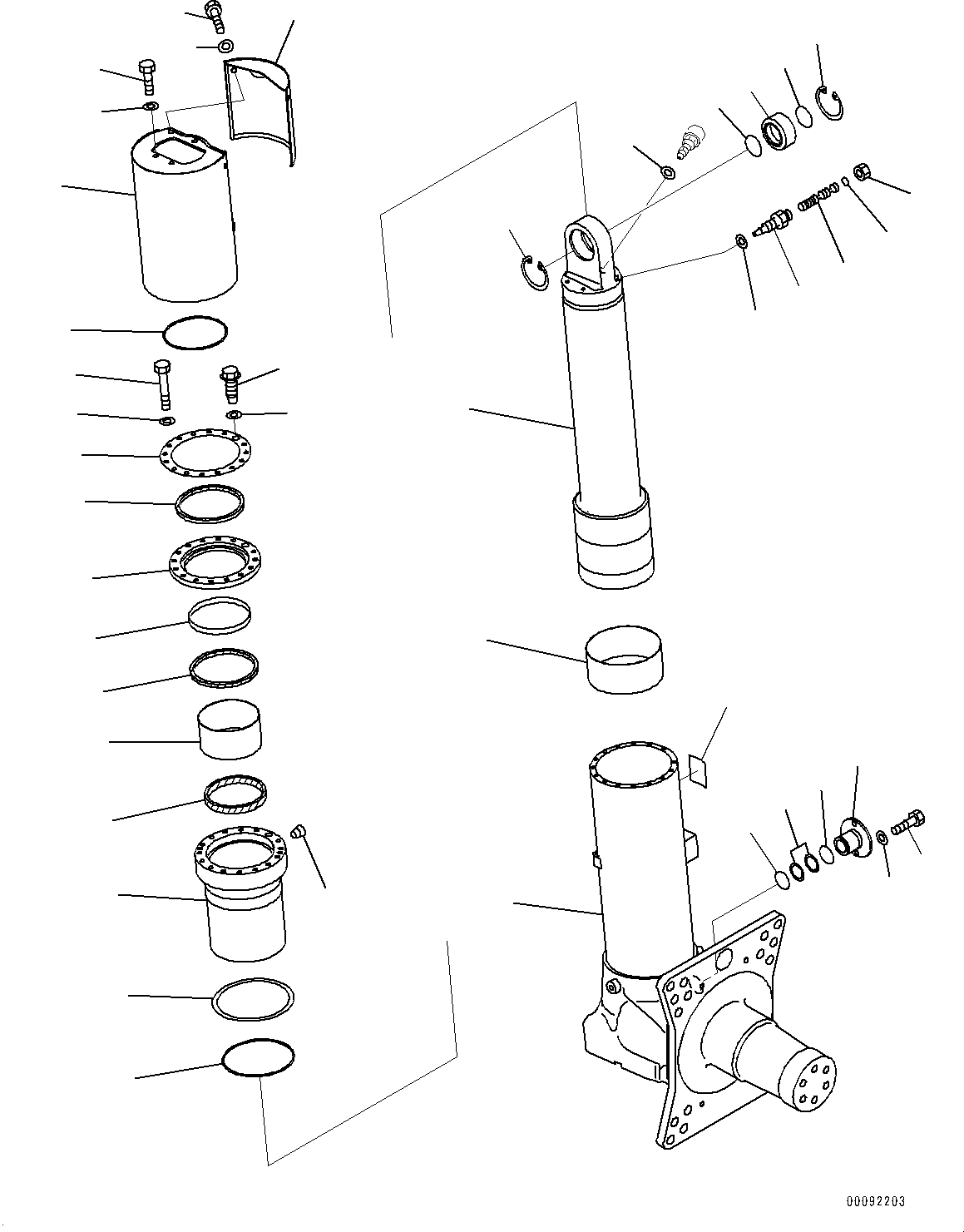 00092203