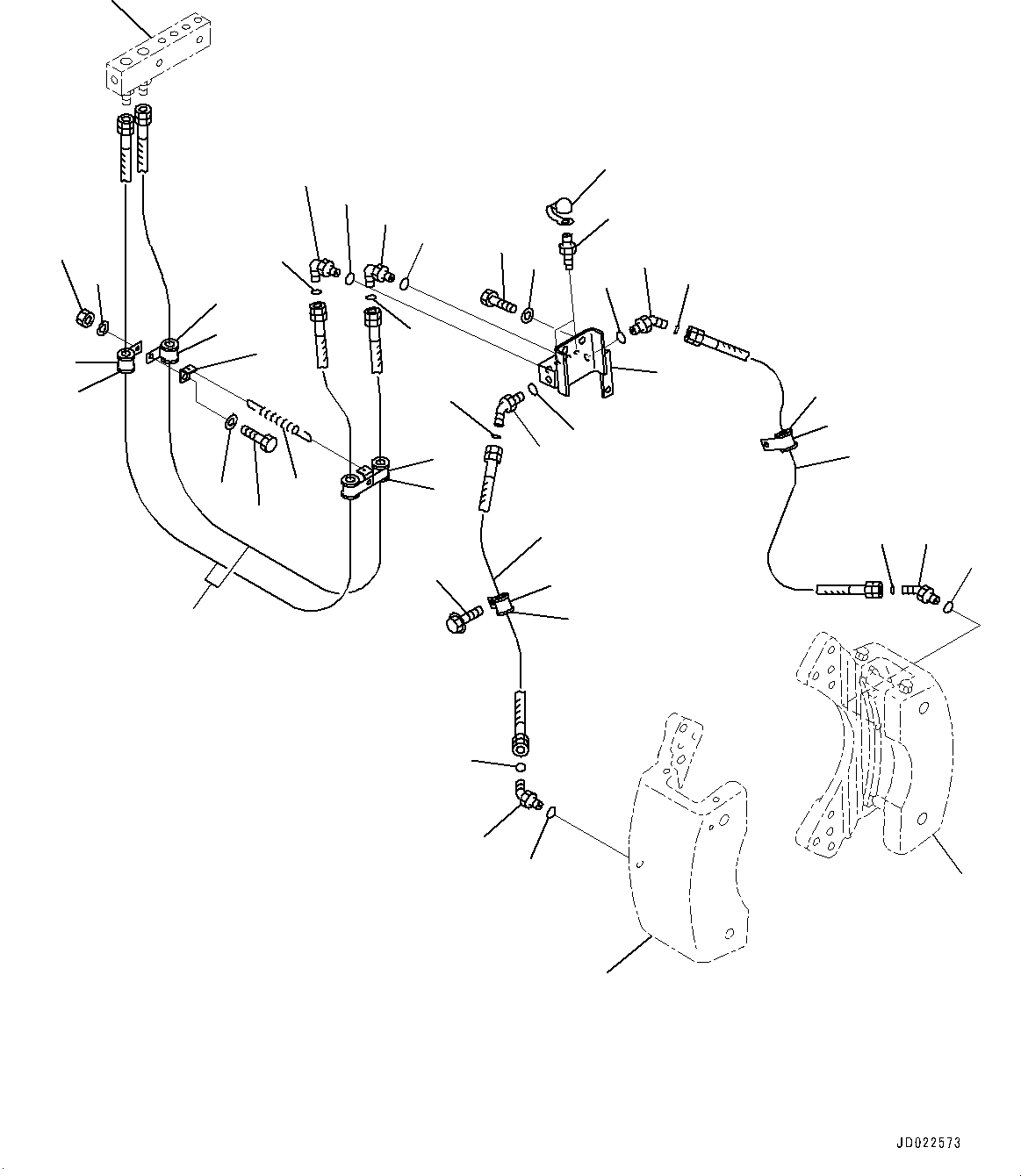 JD022573