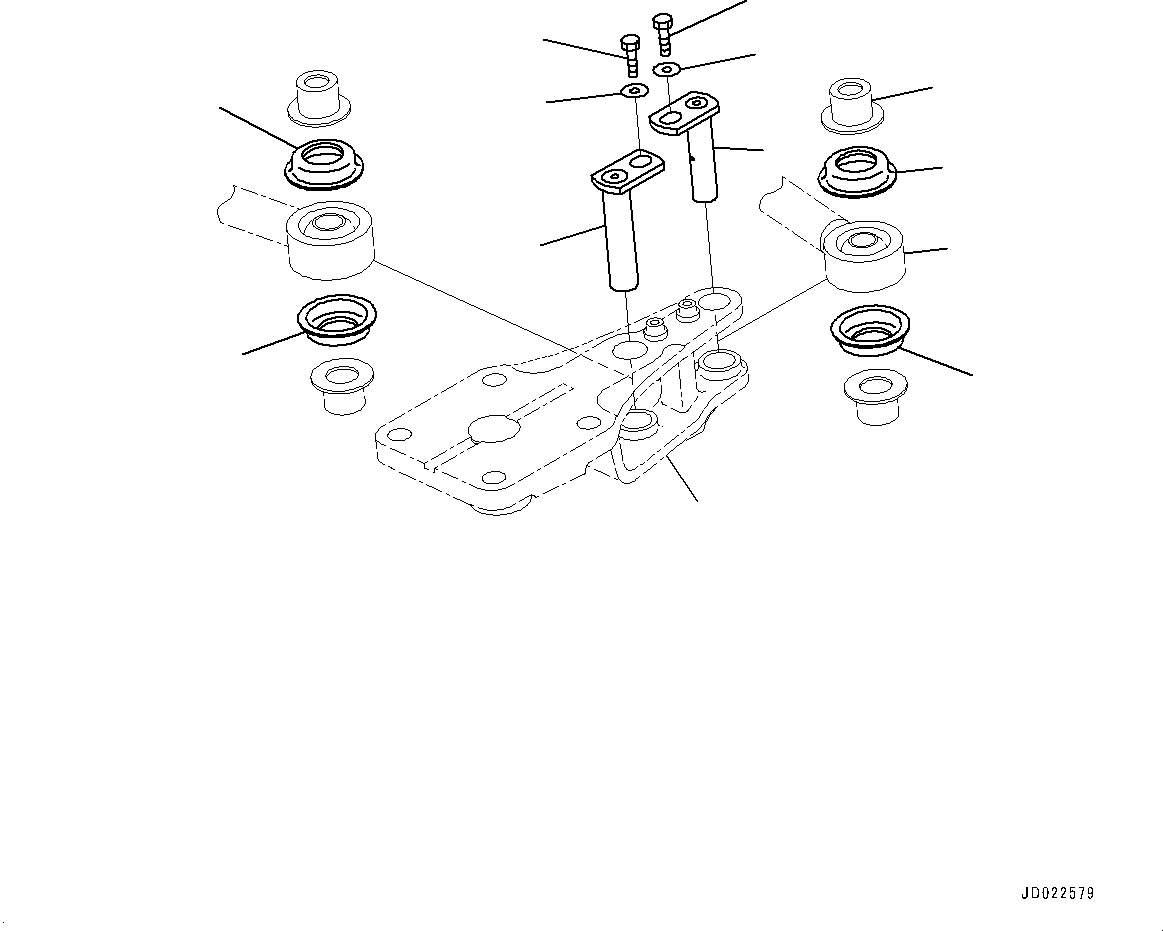 JD022579