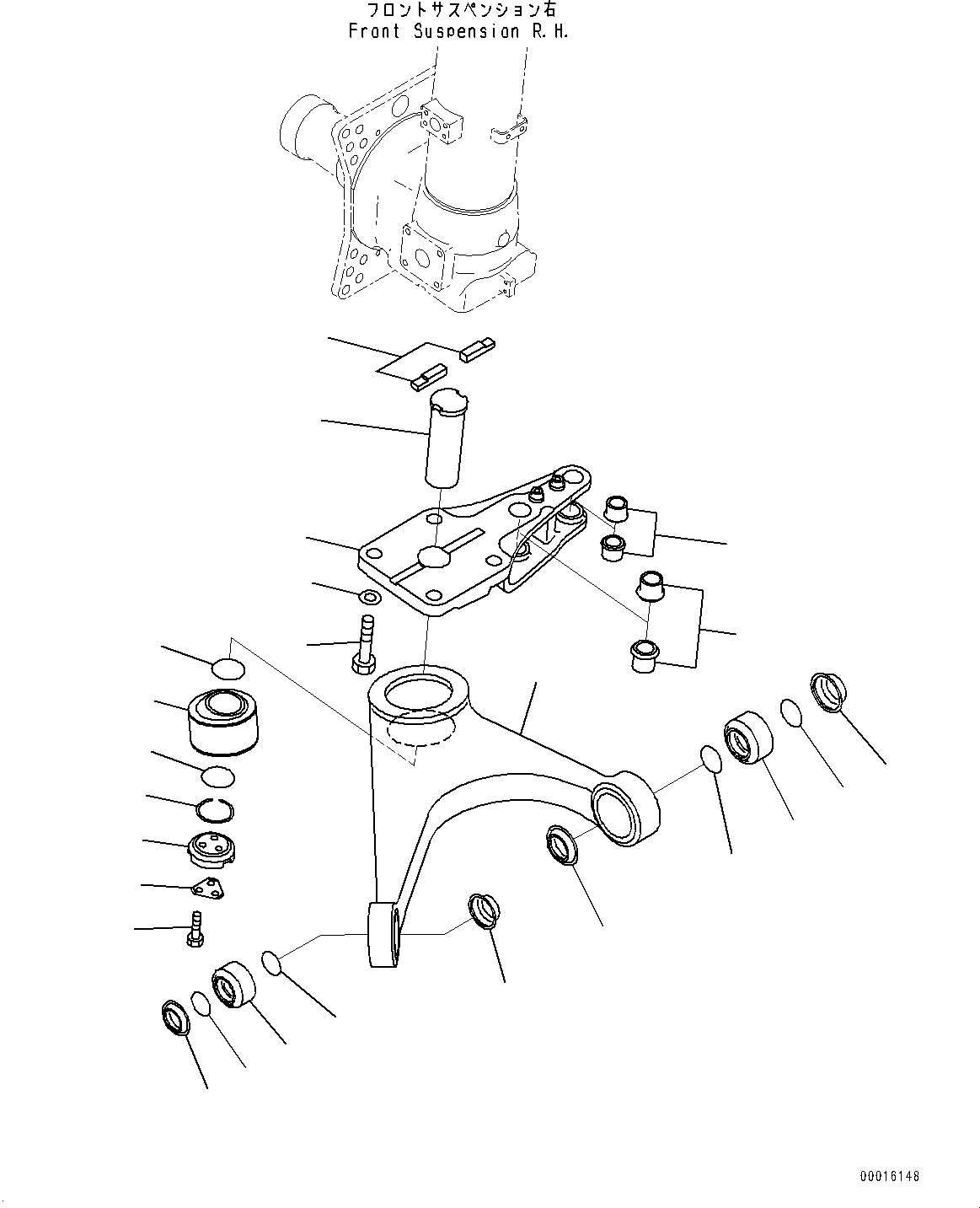 フロントサスペンション右
Front Suspension R.H.

00016148