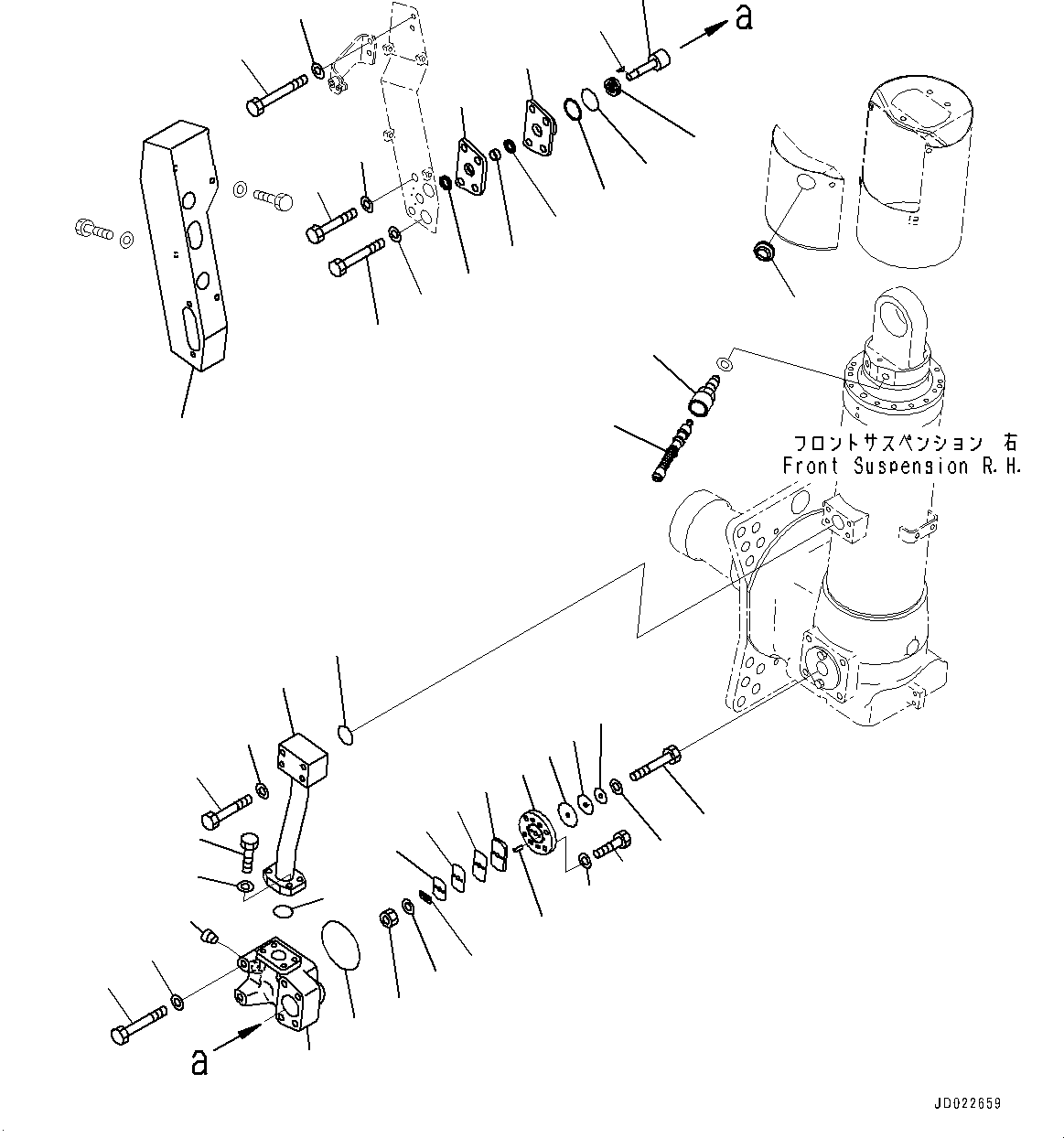 a

フロントサスペンション 右
Front Suspension R.H.

a

JD022659