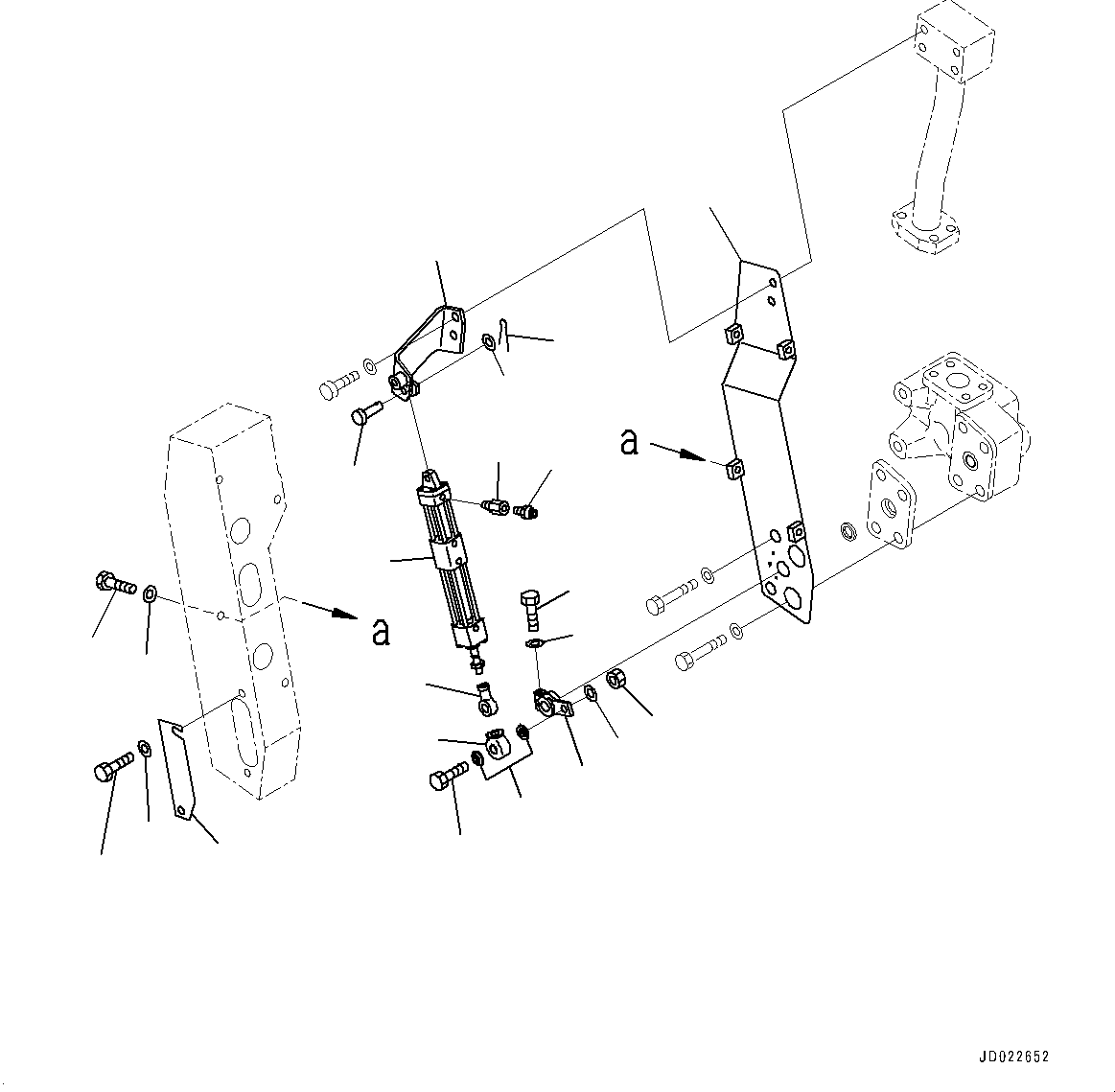 a

a

JD022652