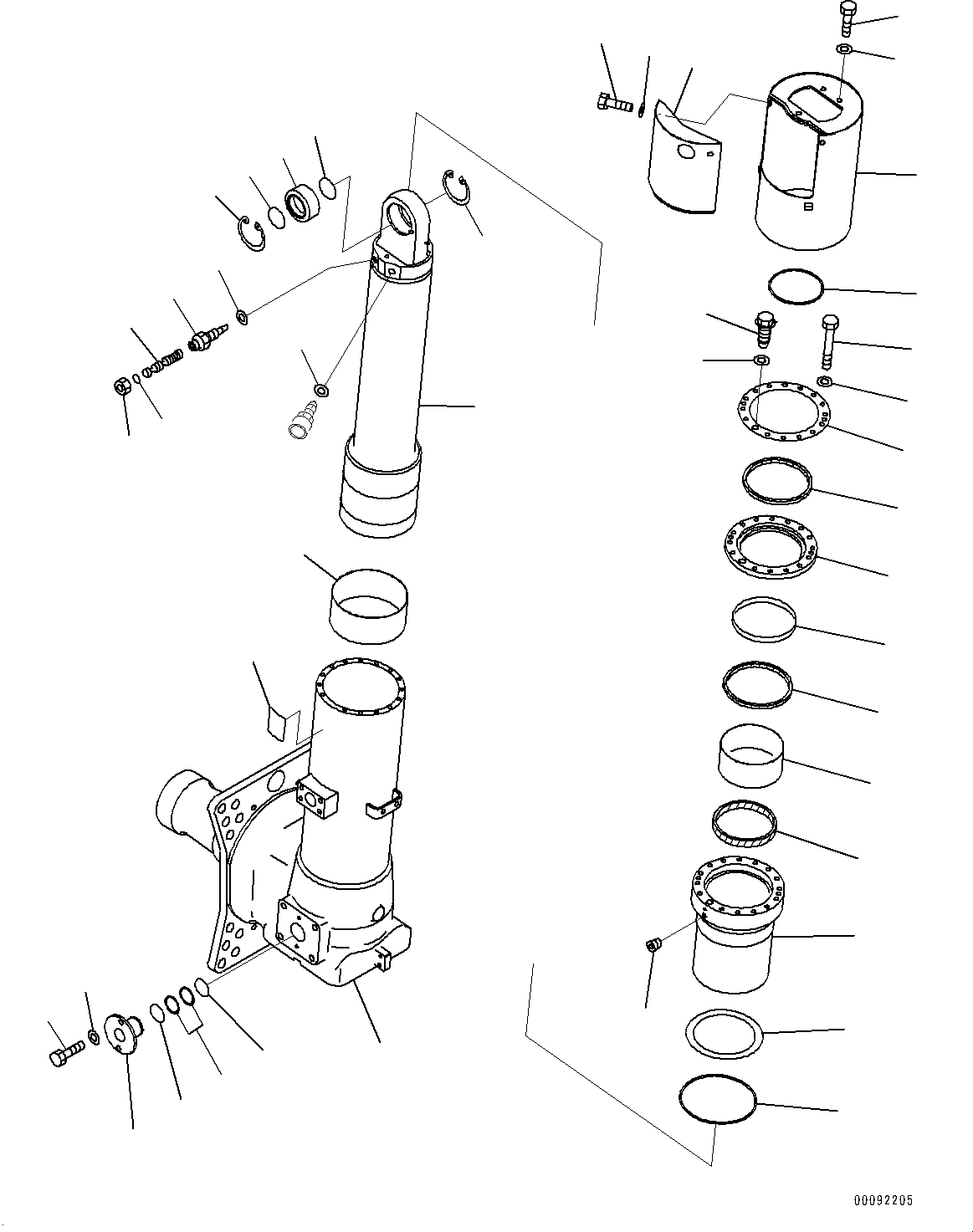 00092205