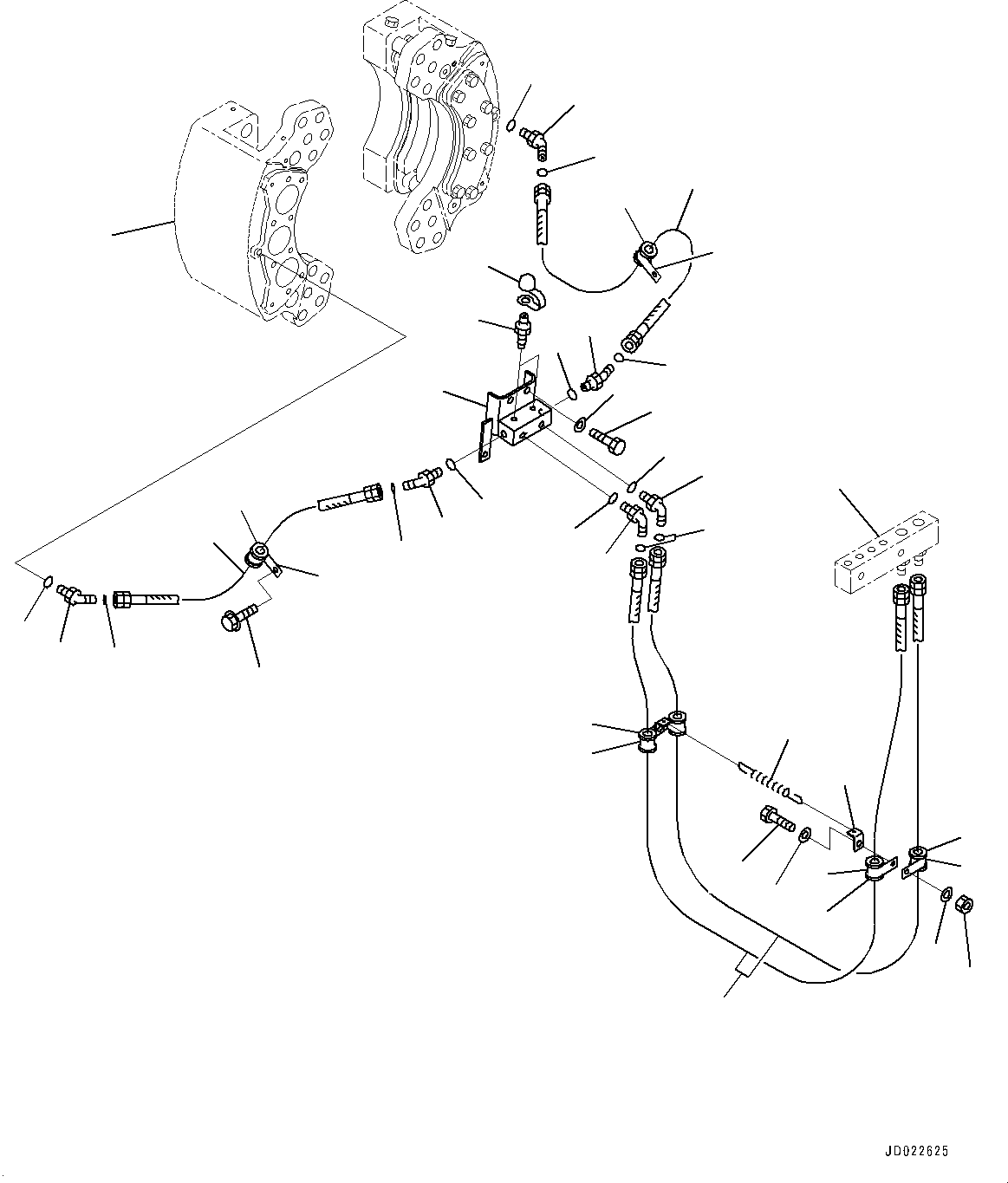 JD022625