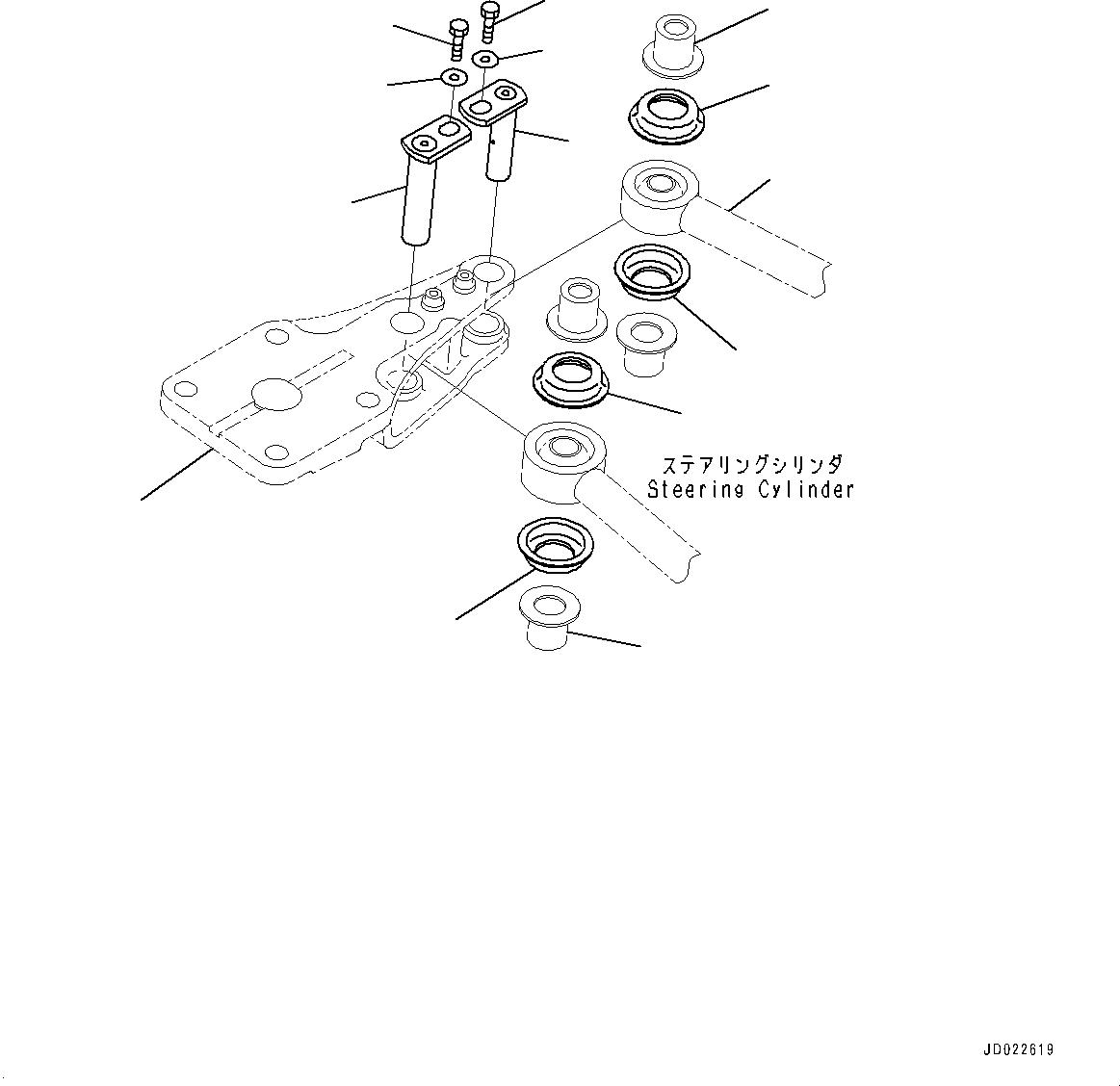 ステアリングシリンダ
Steering Cylinder

JD022619