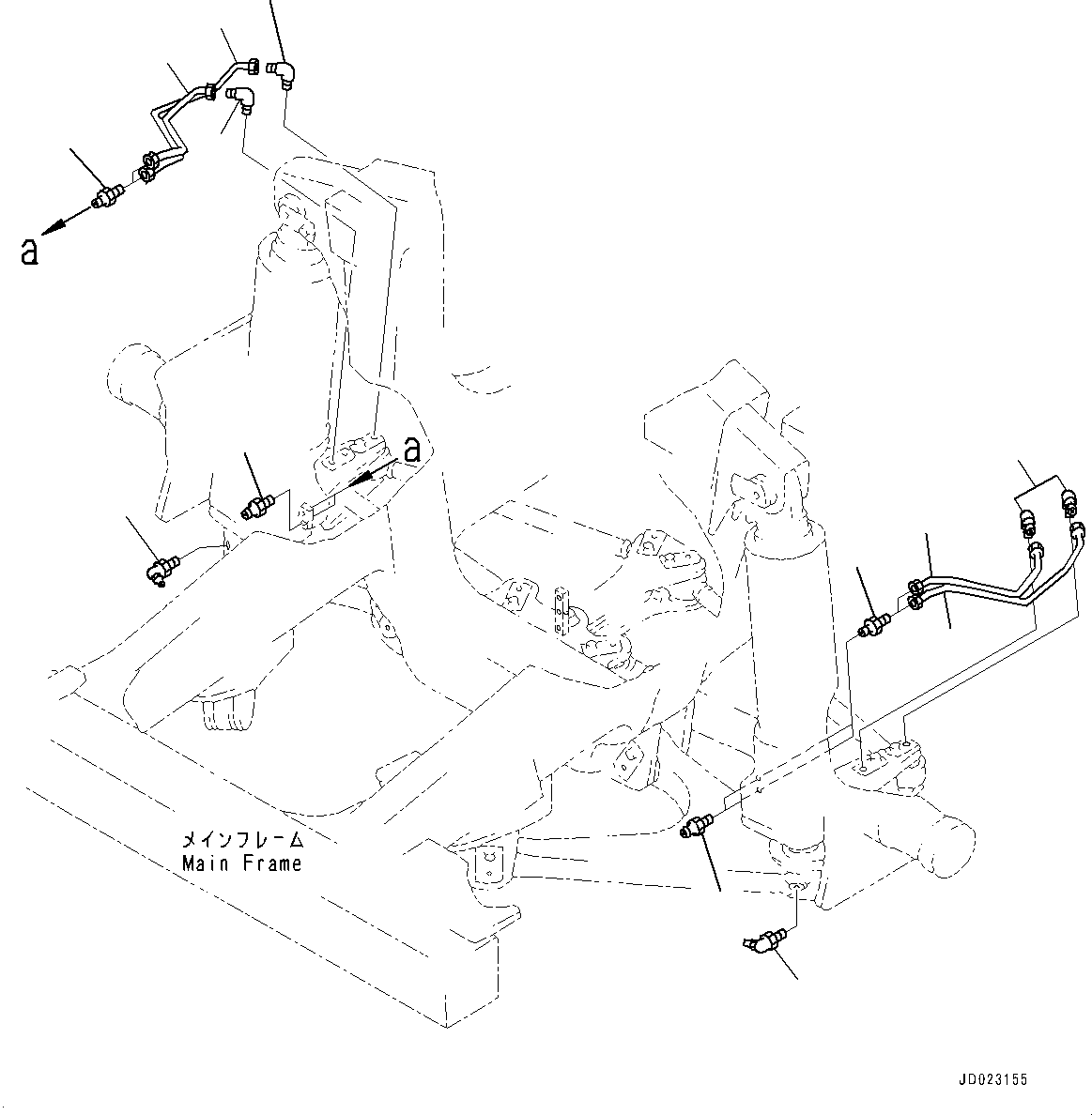 a

a

メインフレーム
Main Frame

JD023155