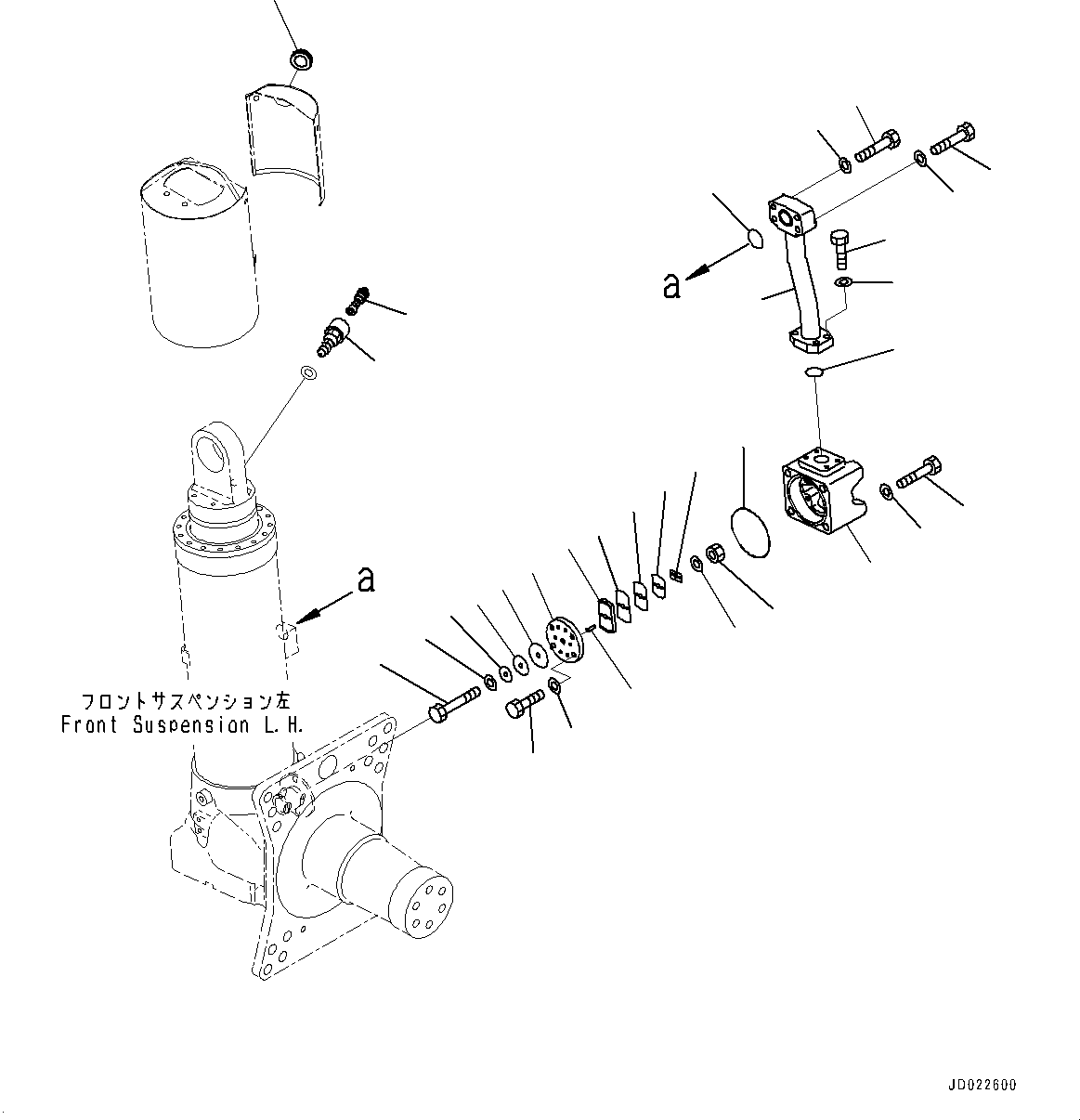 a

a

フロントサスペンション左
Front Suspension L.H.

JD022600