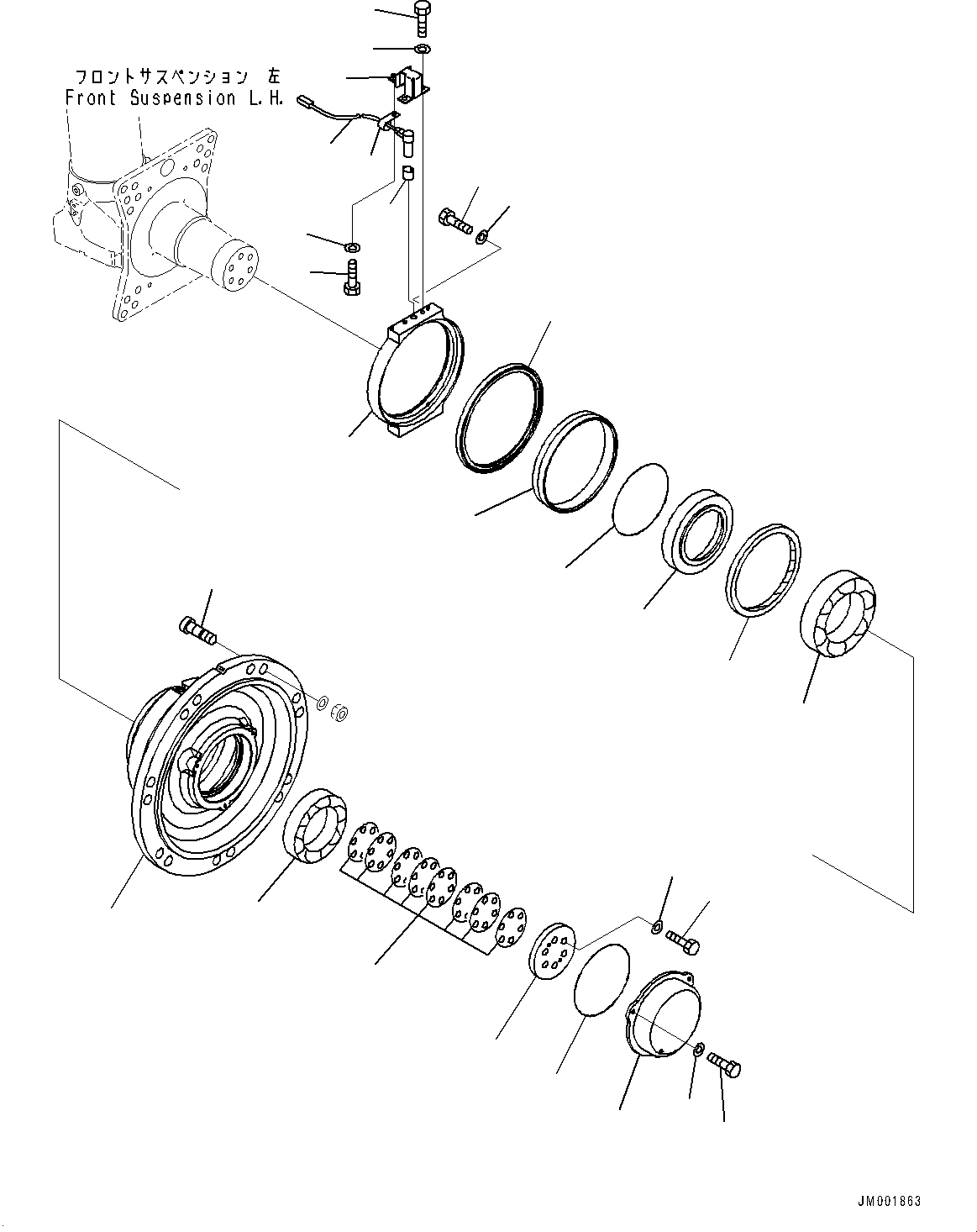 フロントサスペンション 左
Front Suspension L.H.

JM001863