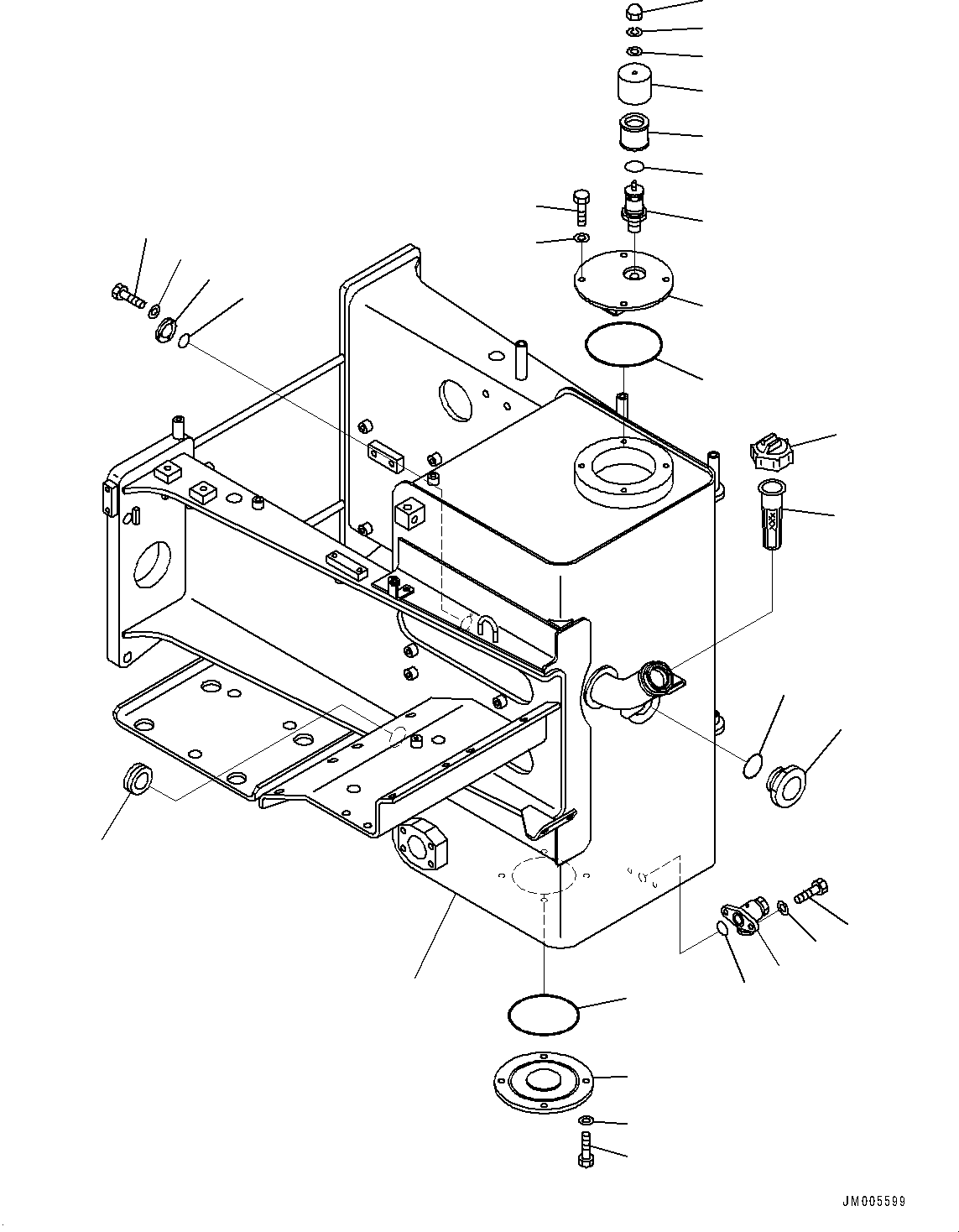 JM005599