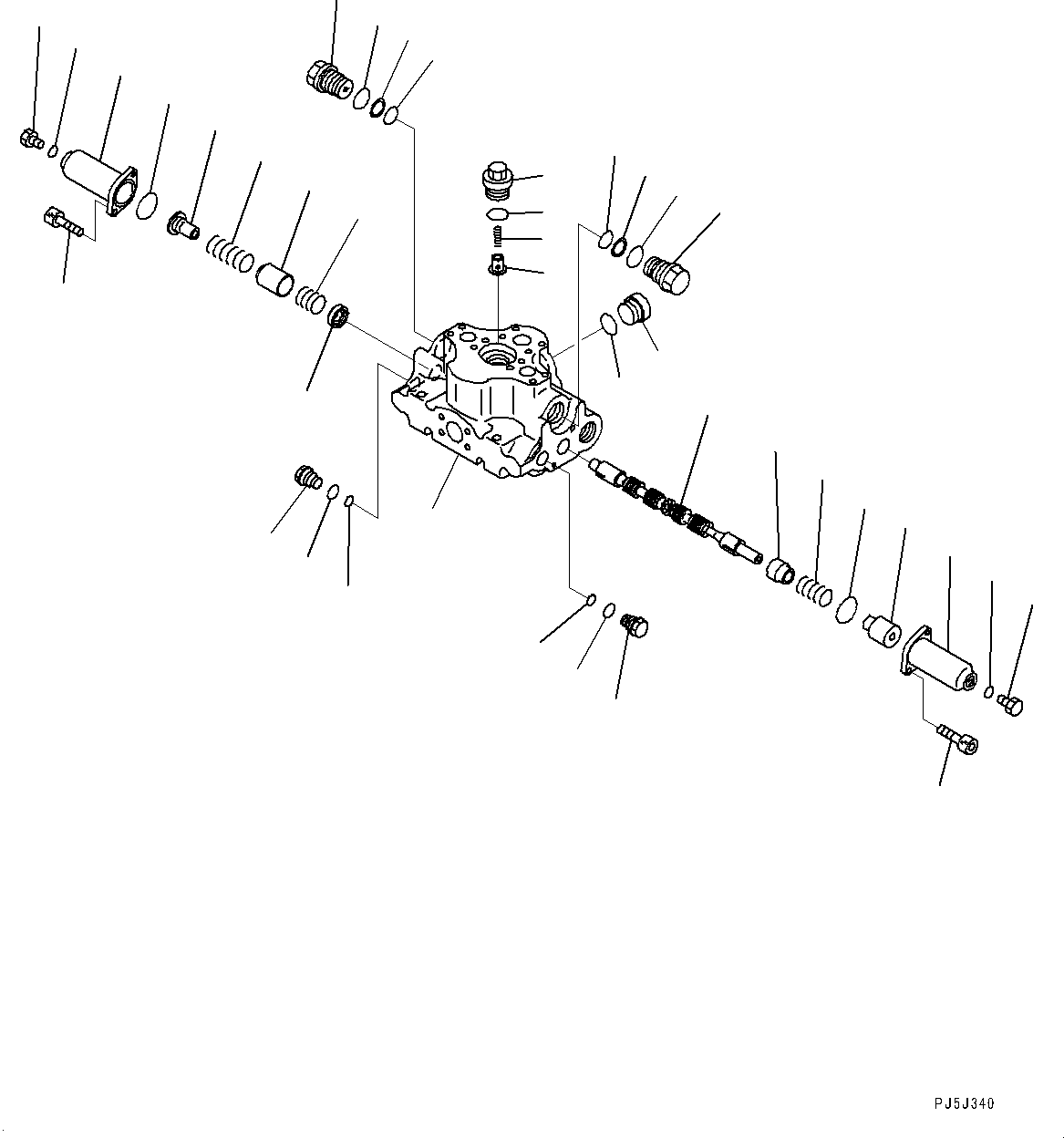 PJ5J340