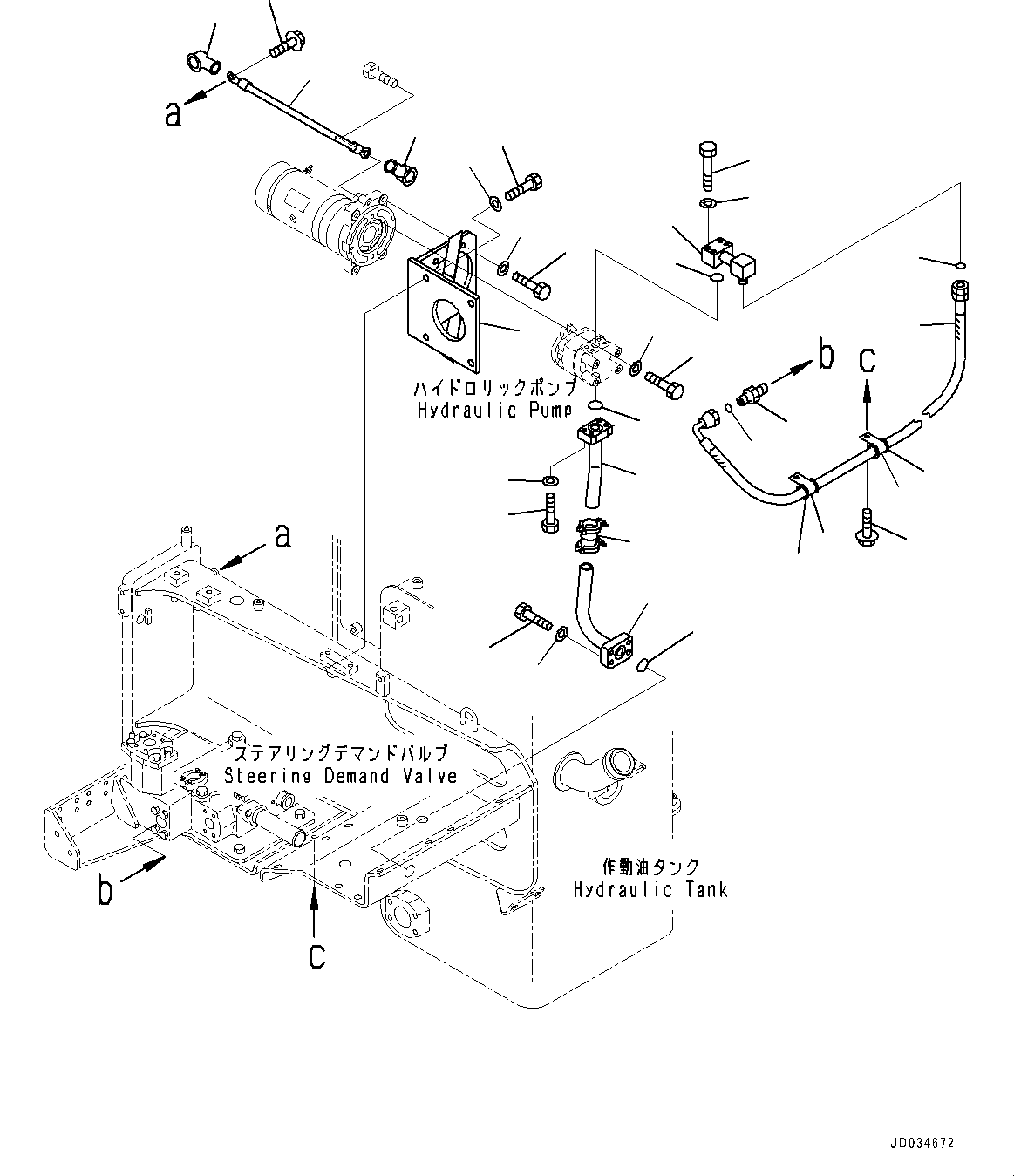 a

ハイドロリックポンプ
Hydraulic Pump

b

c

a

ステアリングデマンドバルブ
Steering Demand Valve

b

c

作動油タンク
Hydraulic Tank

JD034672