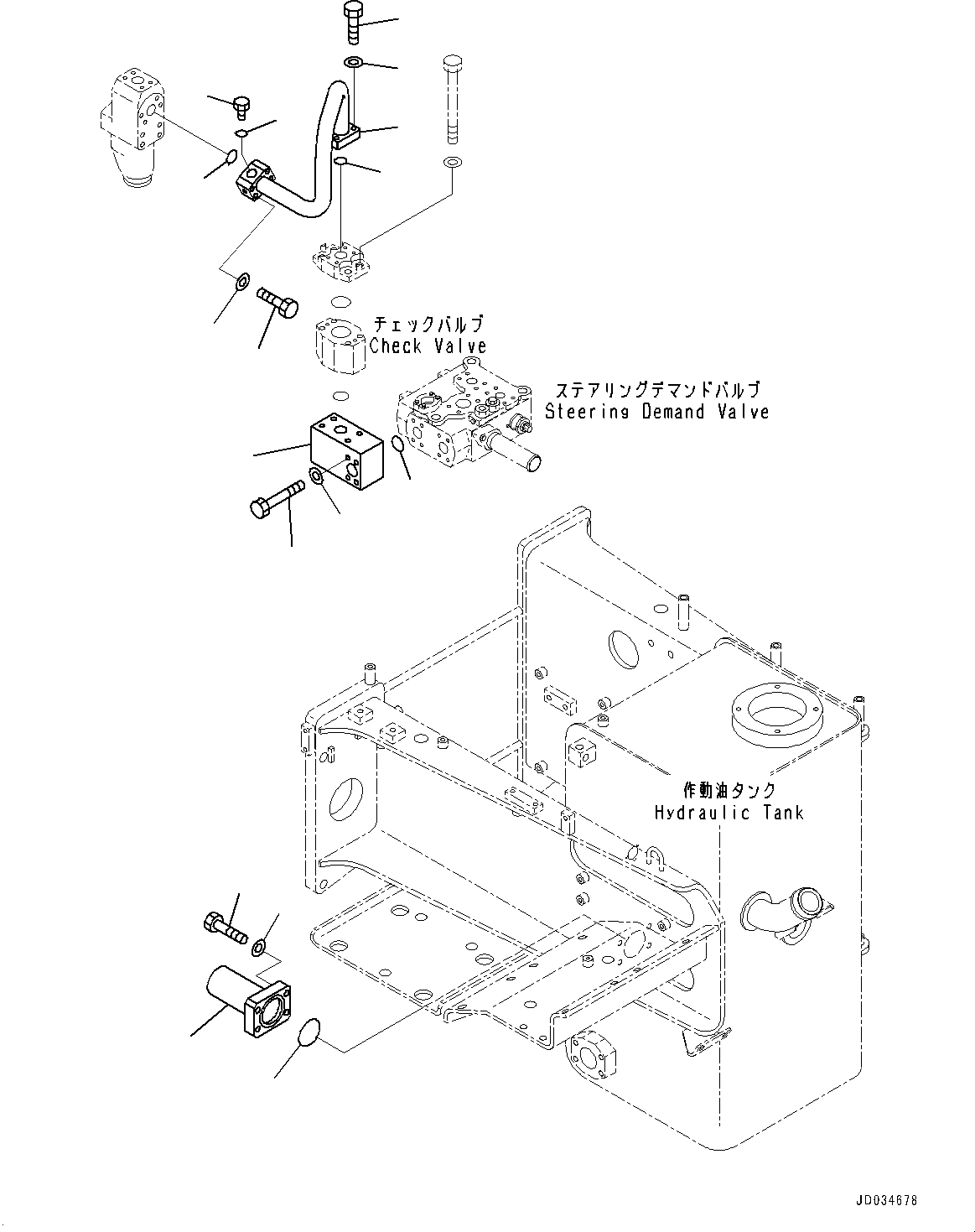 チェックバルブ
Check Valve

ステアリングデマンドバルブ
Steering Demand Valve

作動油タンク
Hydraulic Tank

JD034678