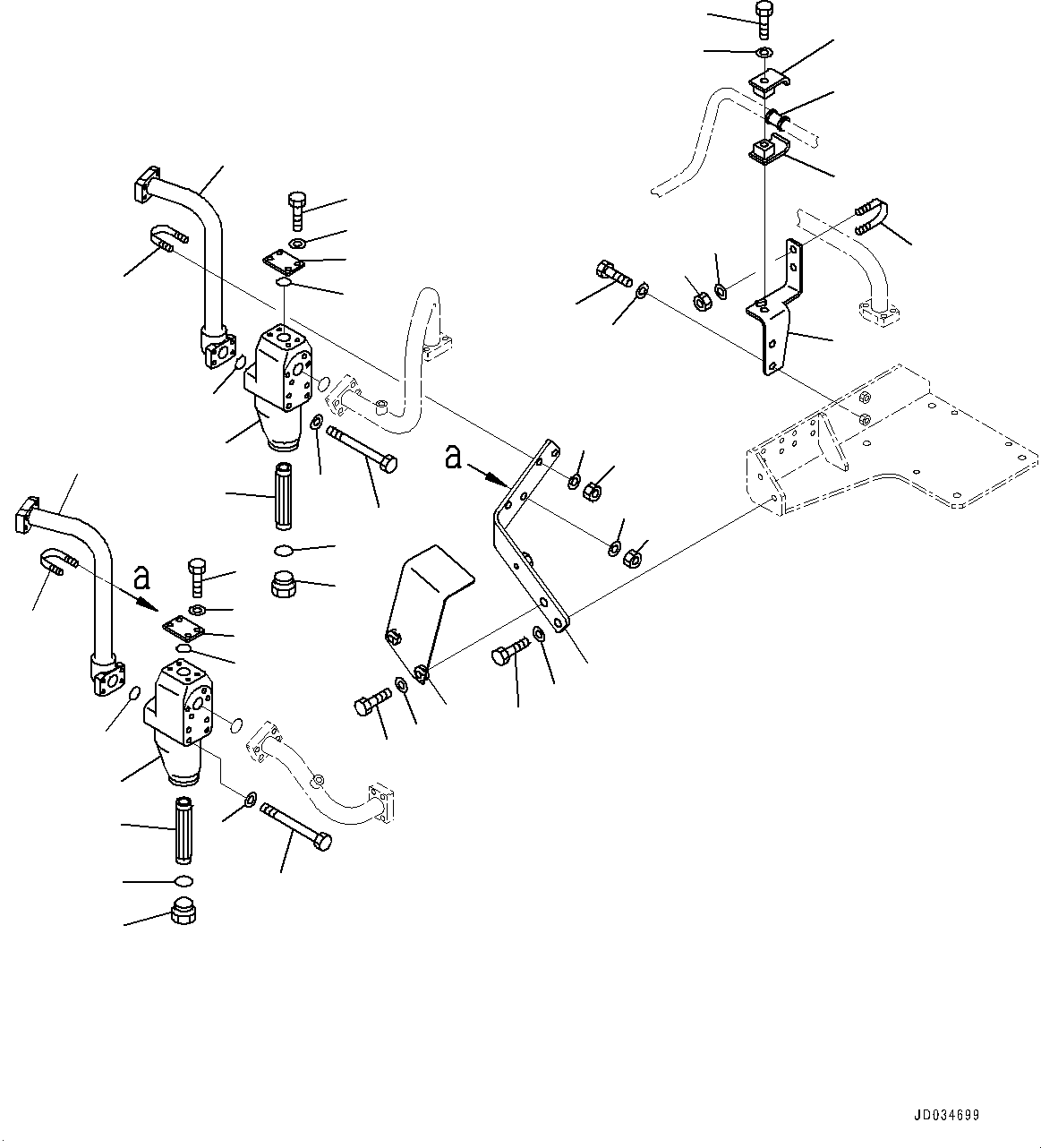 a

a

JD034699