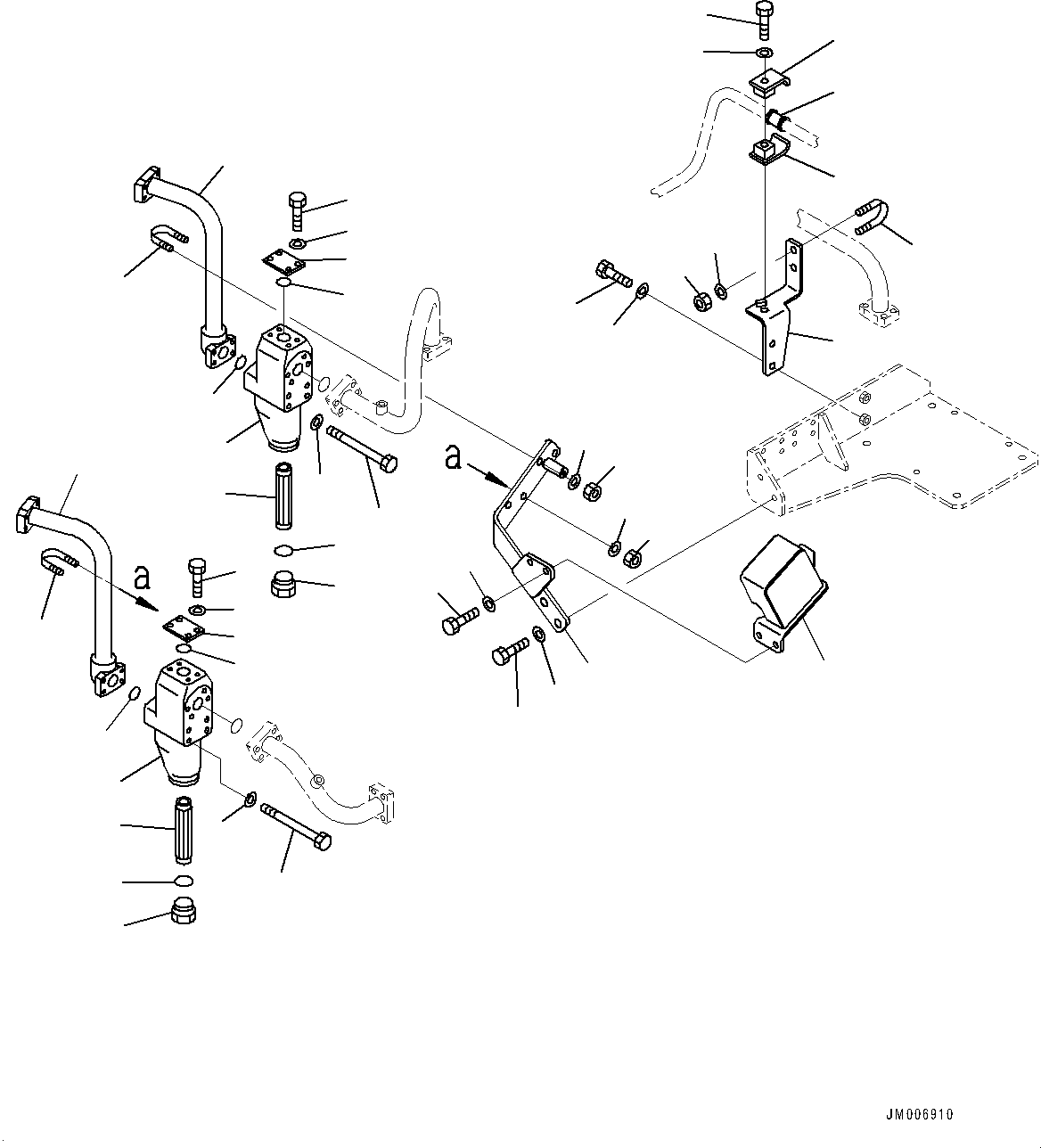 a

a

JM006910