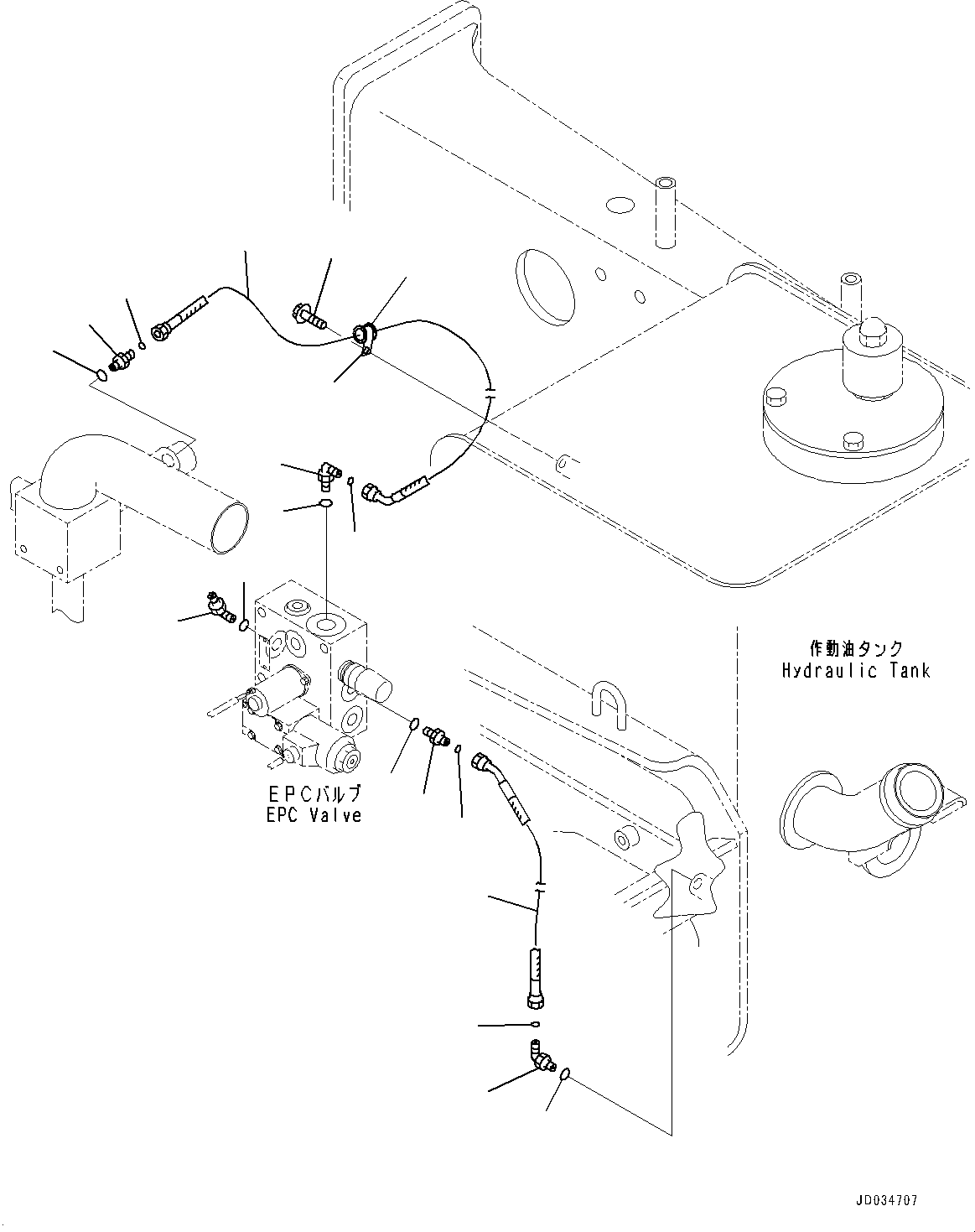 作動油タンク
Hydraulic Tank

EPCバルブ
EPC Valve

JD034707