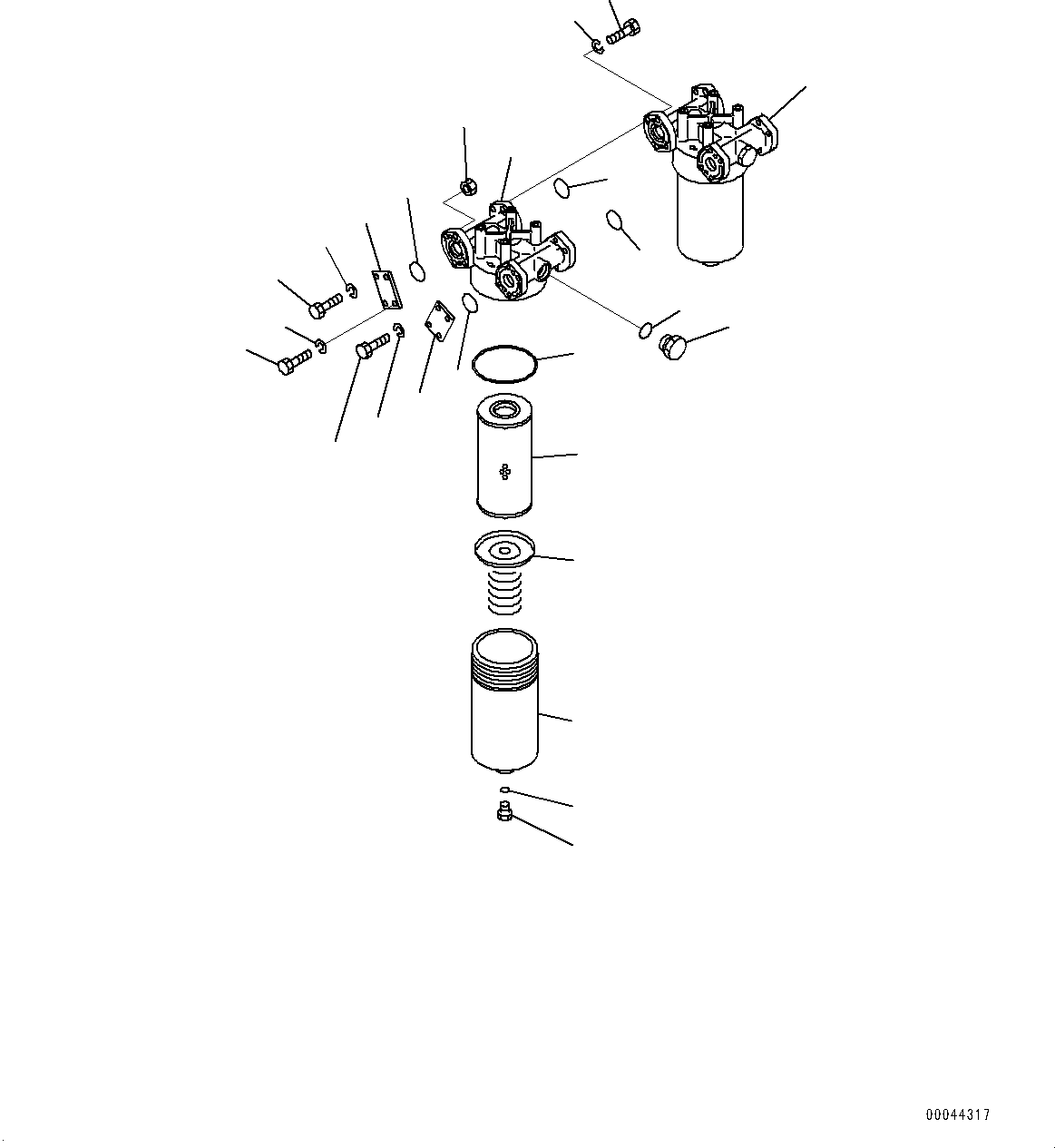 00044317