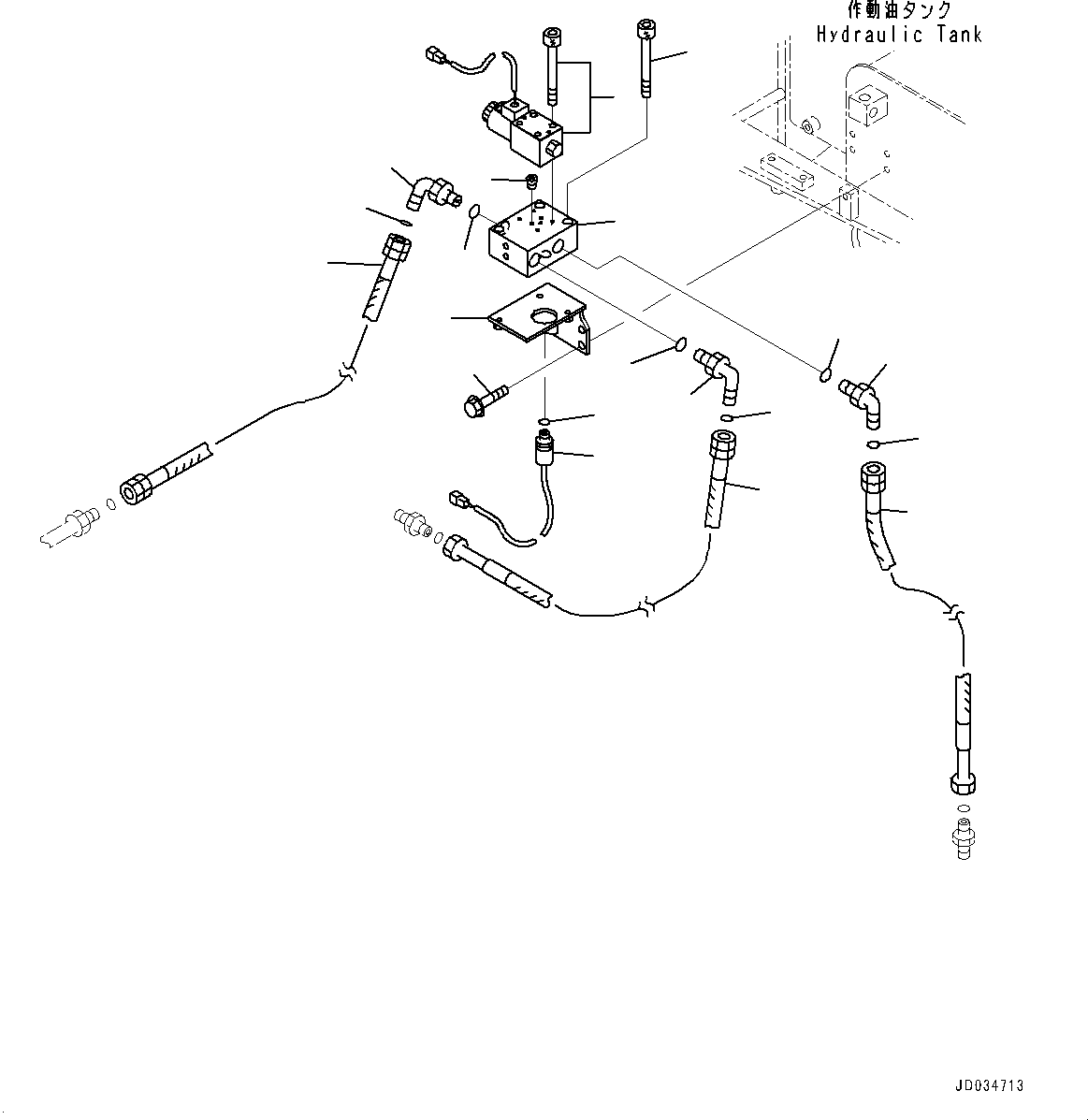 作動油タンク
Hydraulic Tank

JD034713