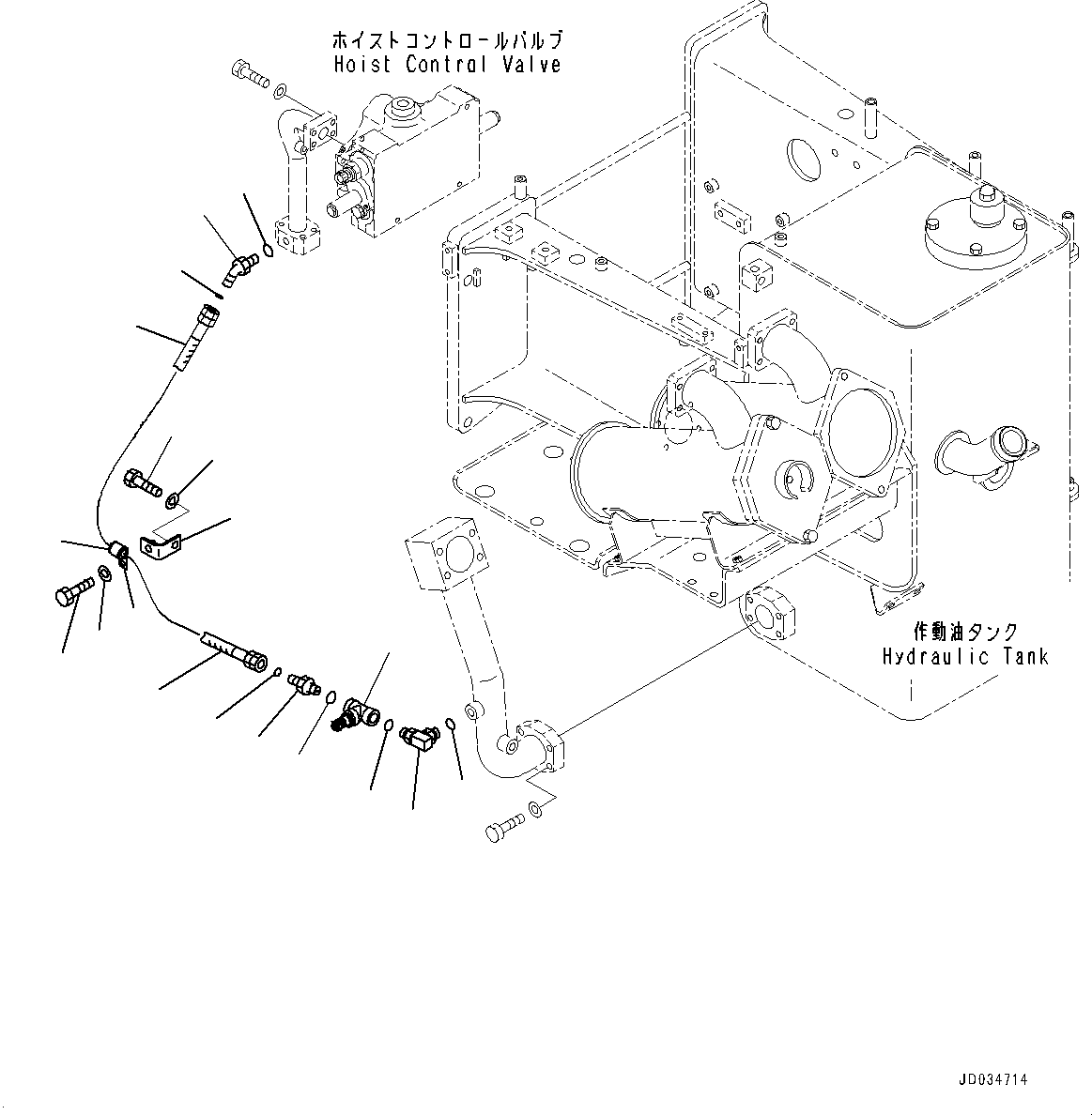 ホイストコントロールバルブ
Hoist Control Valve

作動油タンク
Hydraulic Tank

JD034714