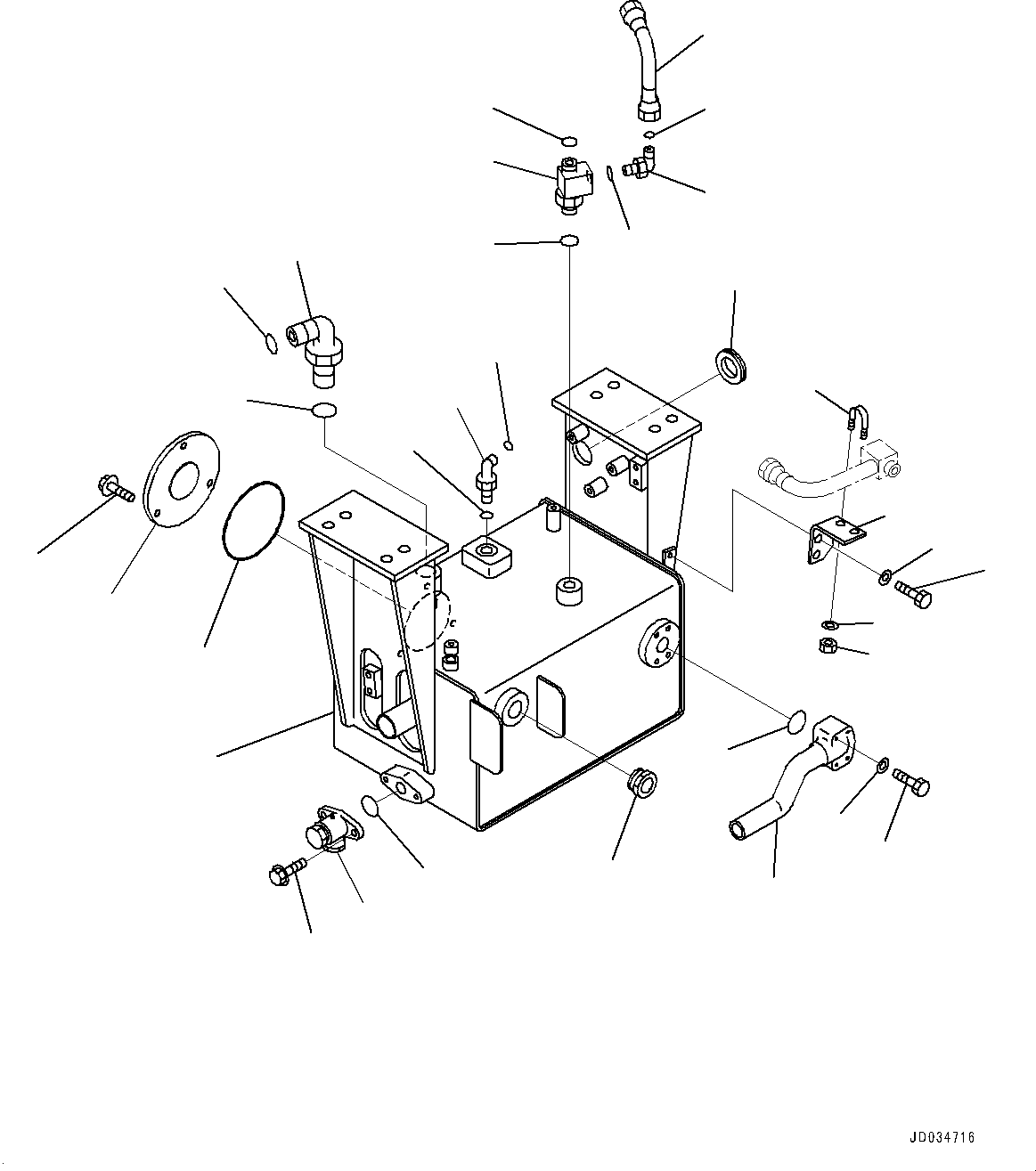 JD034716