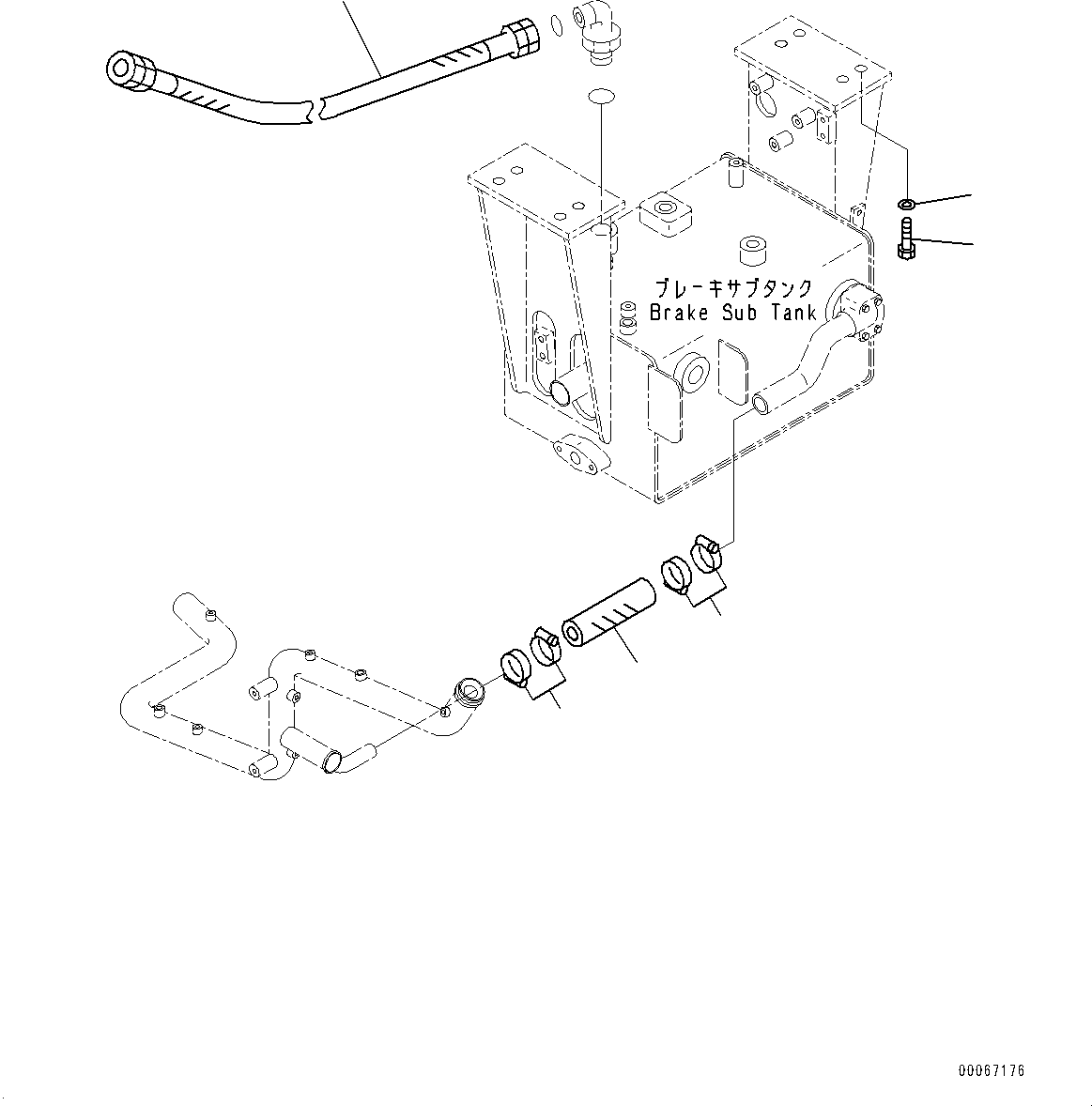 ブレーキサブタンク
Brake Sub Tank

00067176