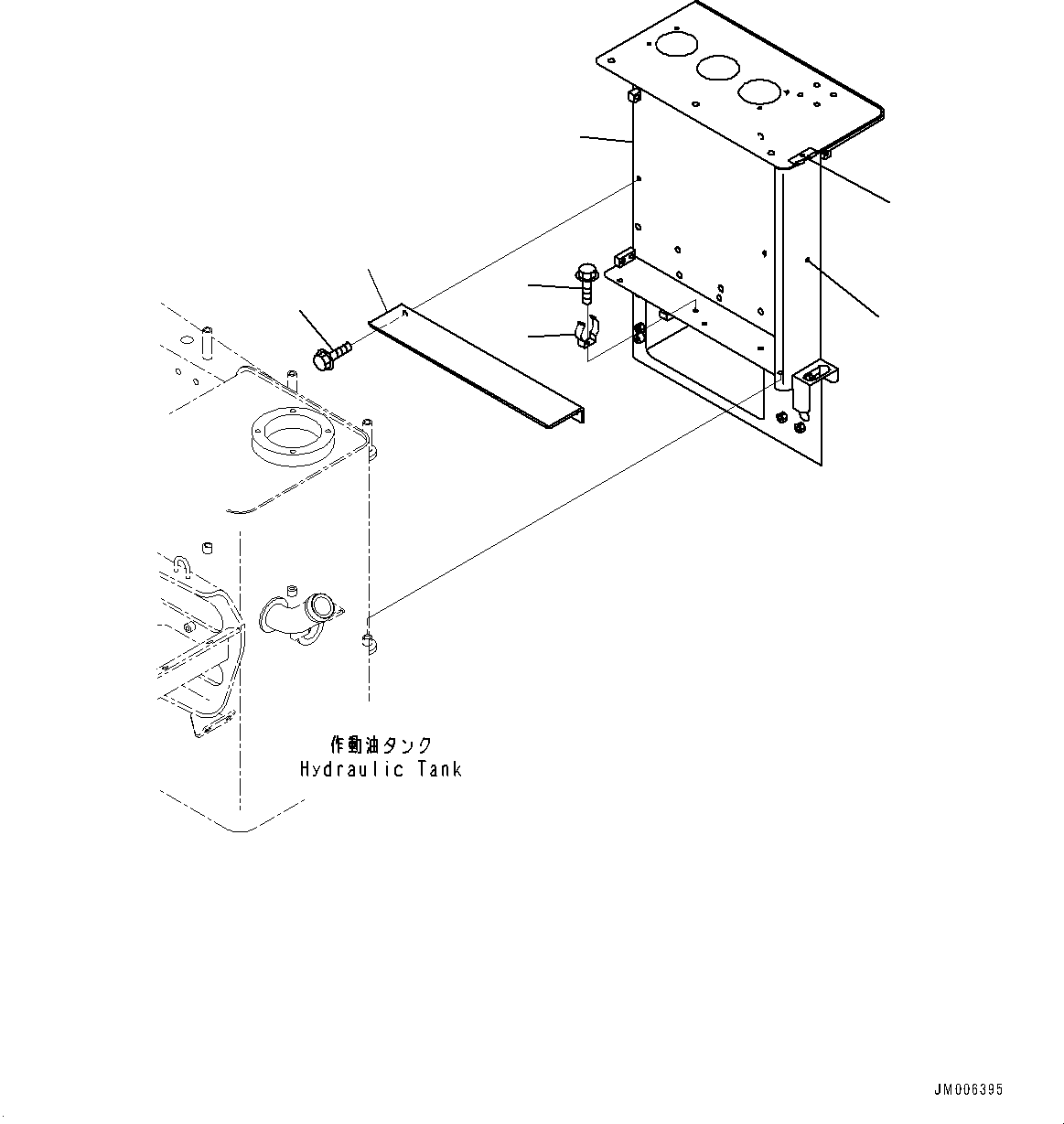 作動油タンク
Hydraulic Tank

JM006395