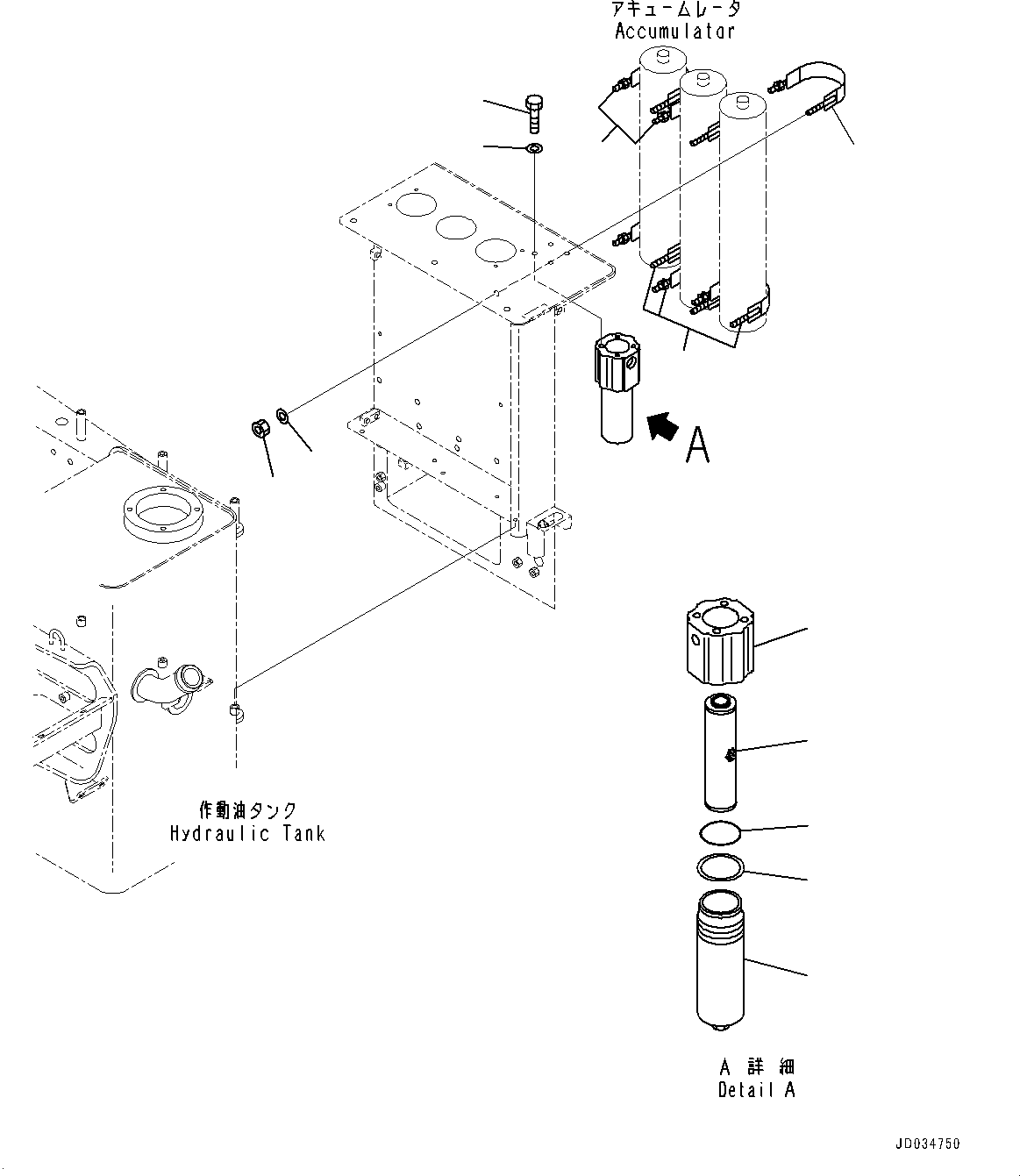 アキュームレータ
Accumulator

A

作動油タンク
Hydraulic Tank

A 詳 細
Detail A

JD034750