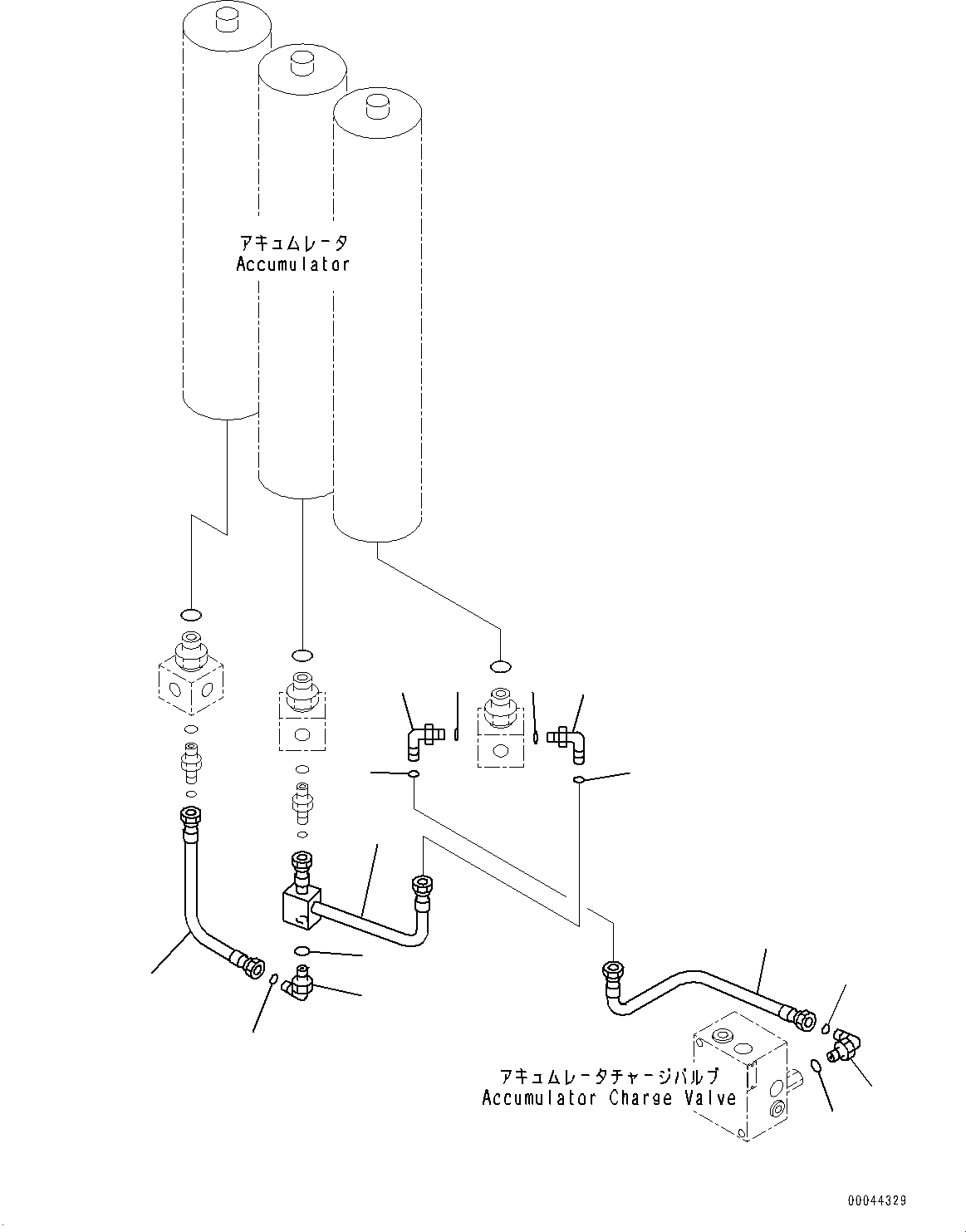 アキュムレータ
Accumulator

アキュムレータチャージバルブ
Accumulator Charge Valve

00044329