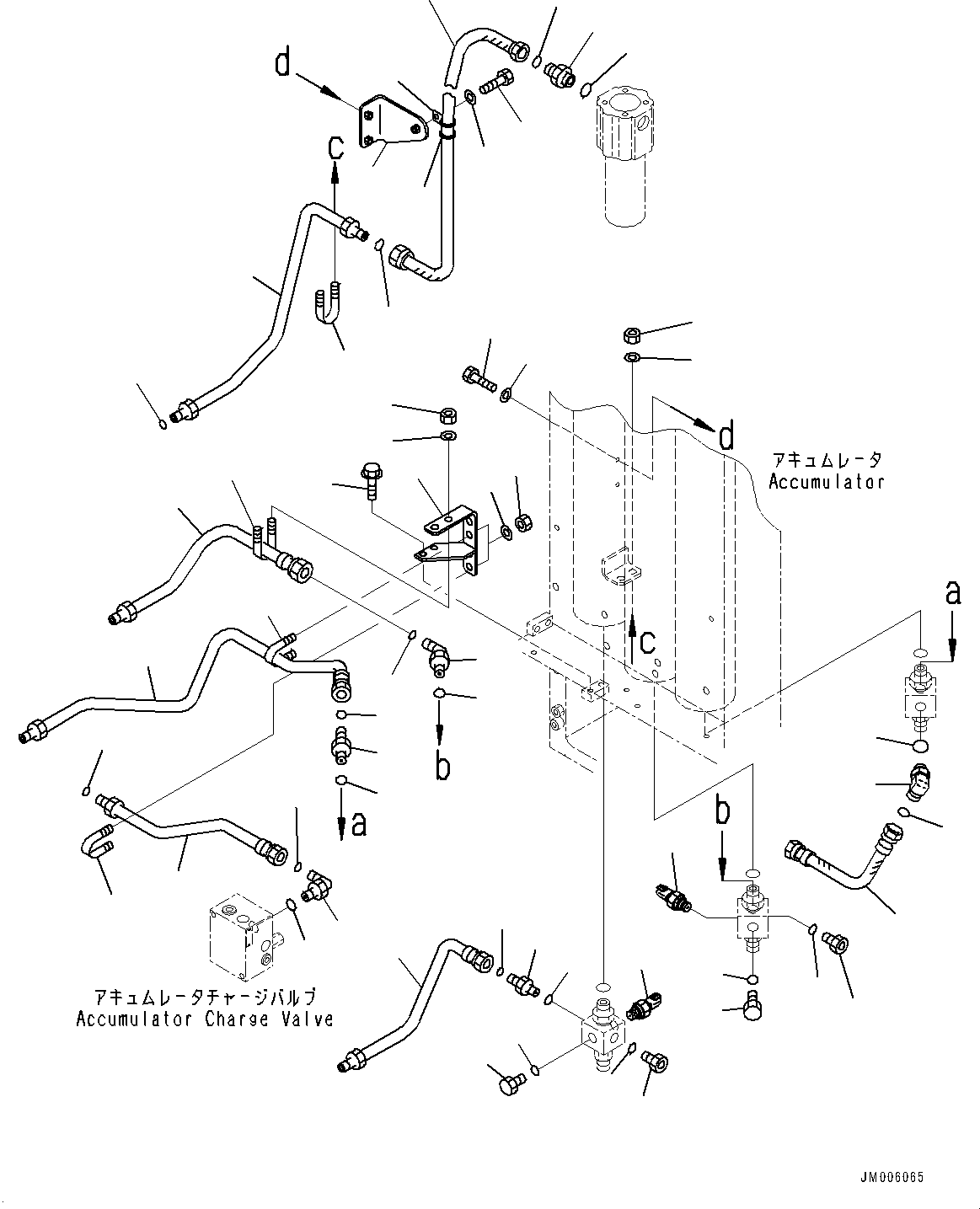 d

c

d

アキュムレータ
Accumulator

a

c

b

a

b

アキュムレータチャージバルブ
Accumulator Charge Valve

JM006065