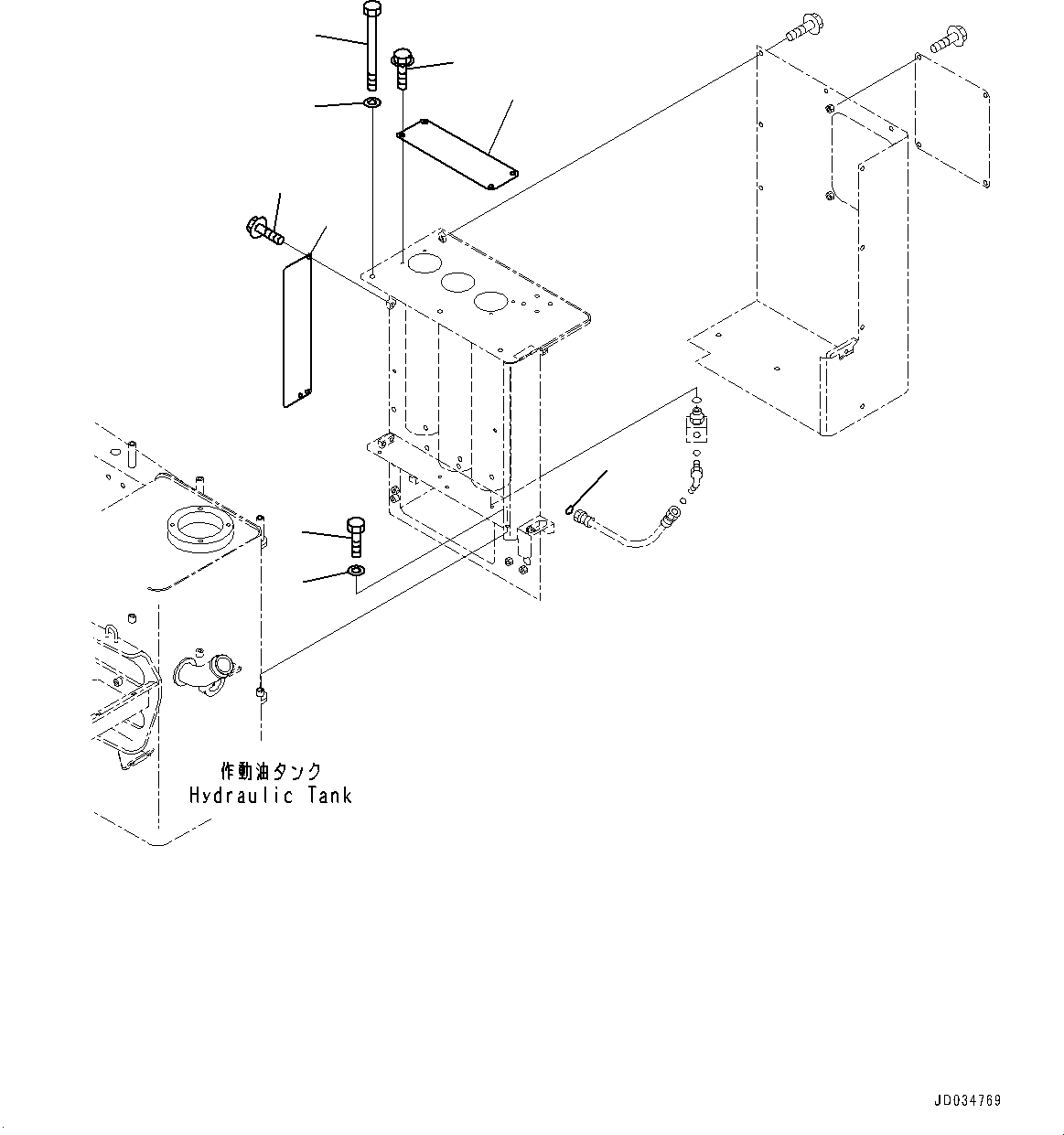 作動油タンク
Hydraulic Tank

JD034769