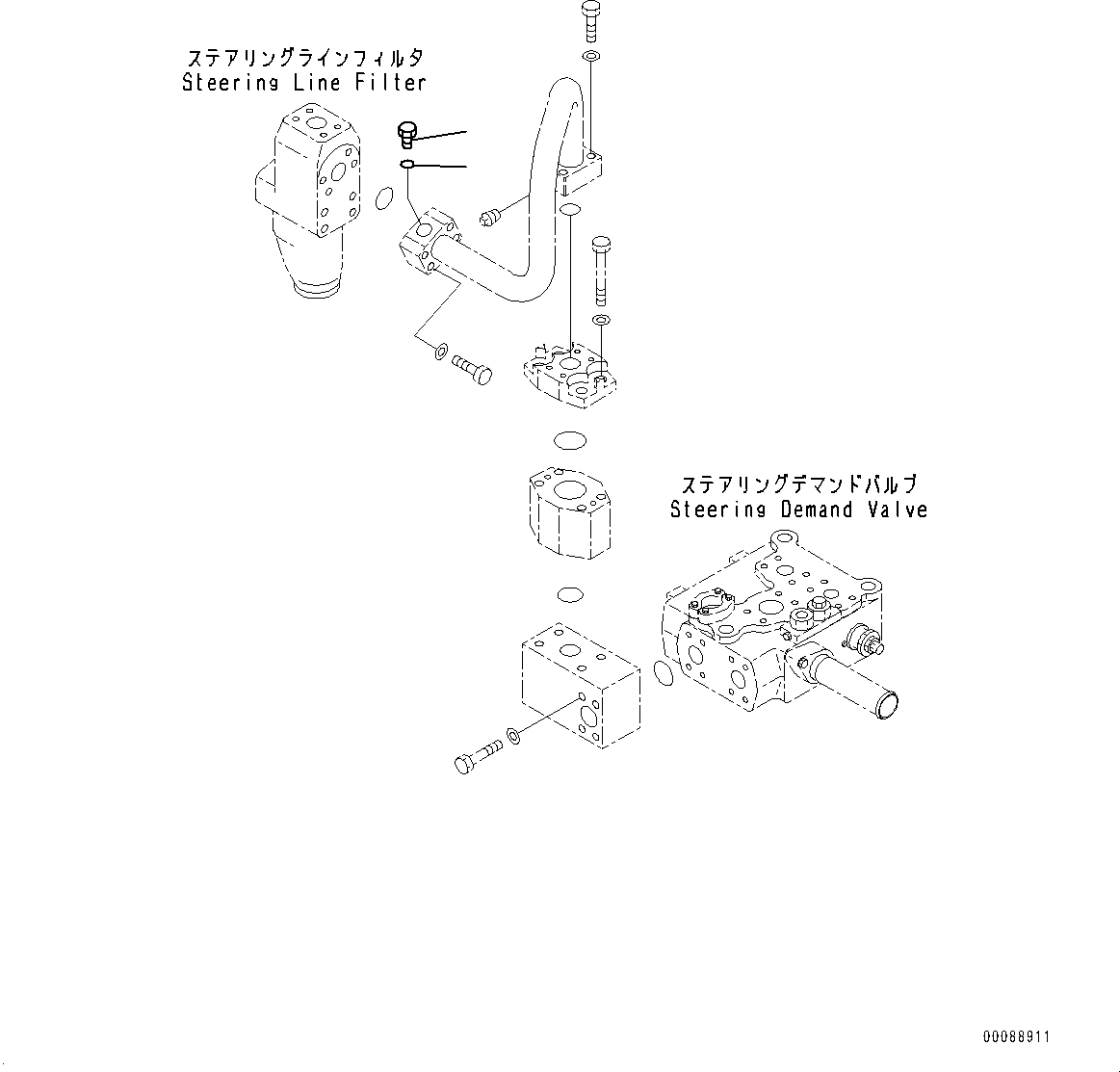 ステアリングラインフィルタ
Steering Line Filter

ステアリングデマンドバルブ
Steering Demand Valve

00088911