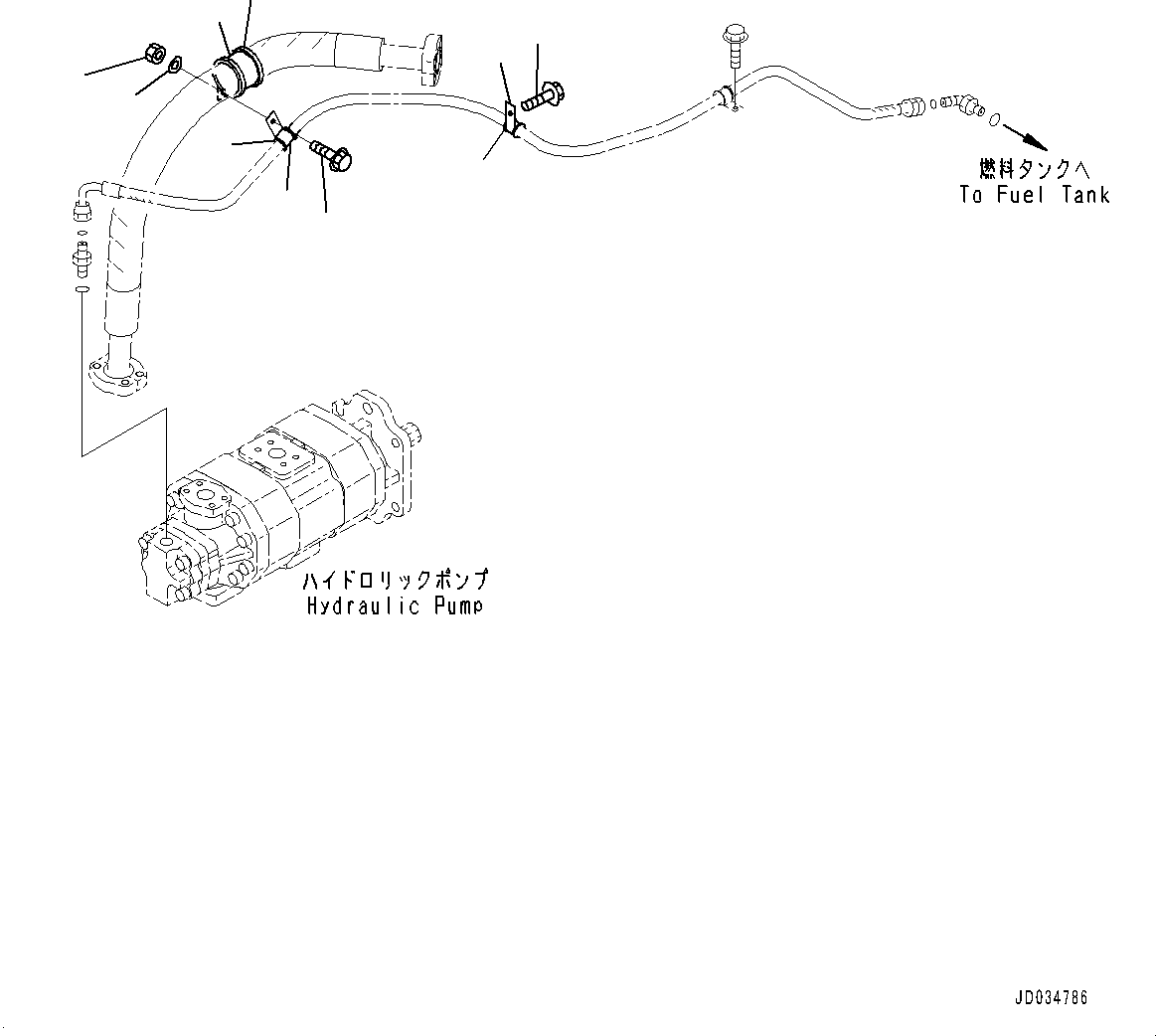 燃料タンクへ
To Fuel Tank

ハイドロリックポンプ
Hydraulic Pump

JD034786