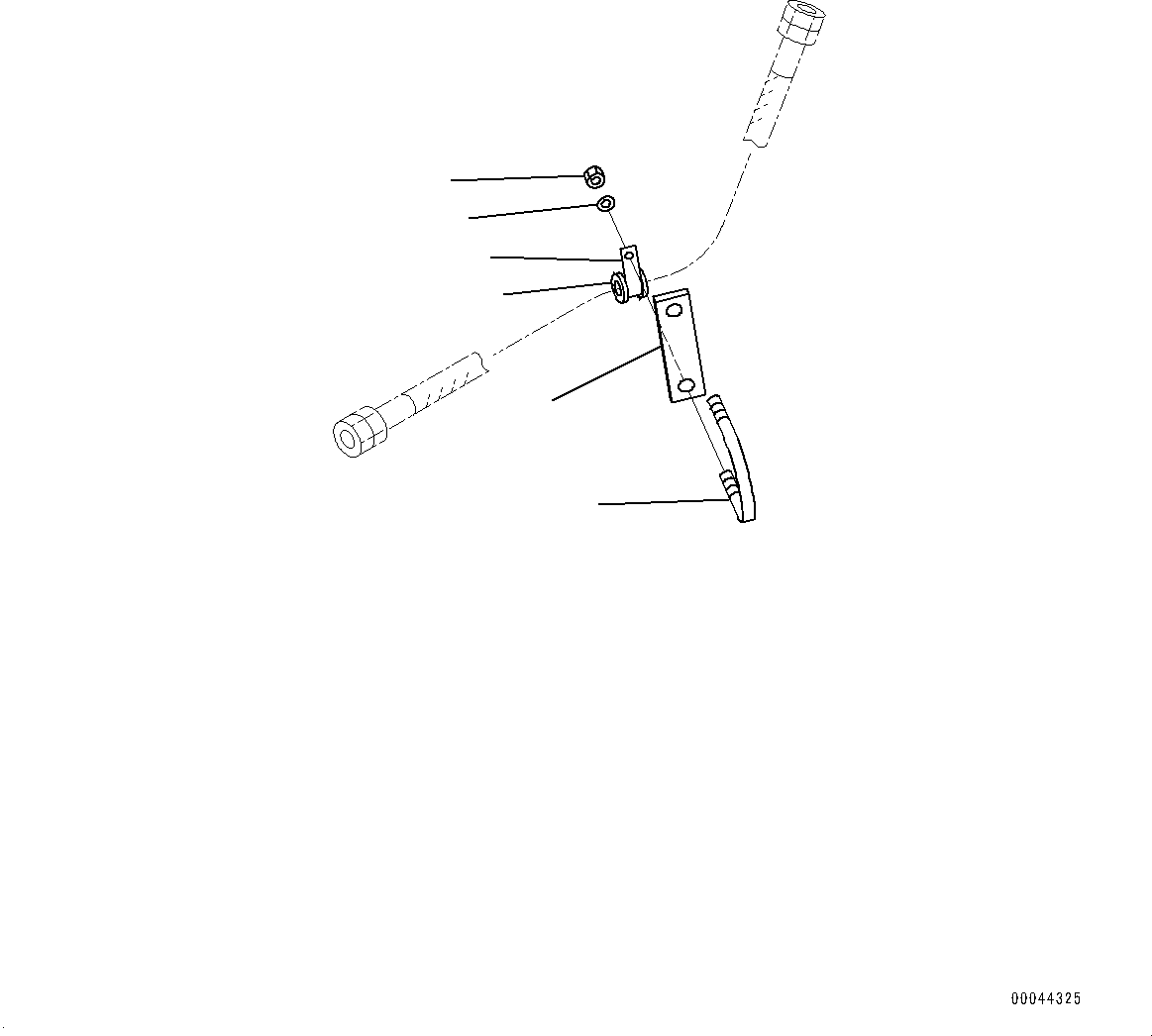 00044325